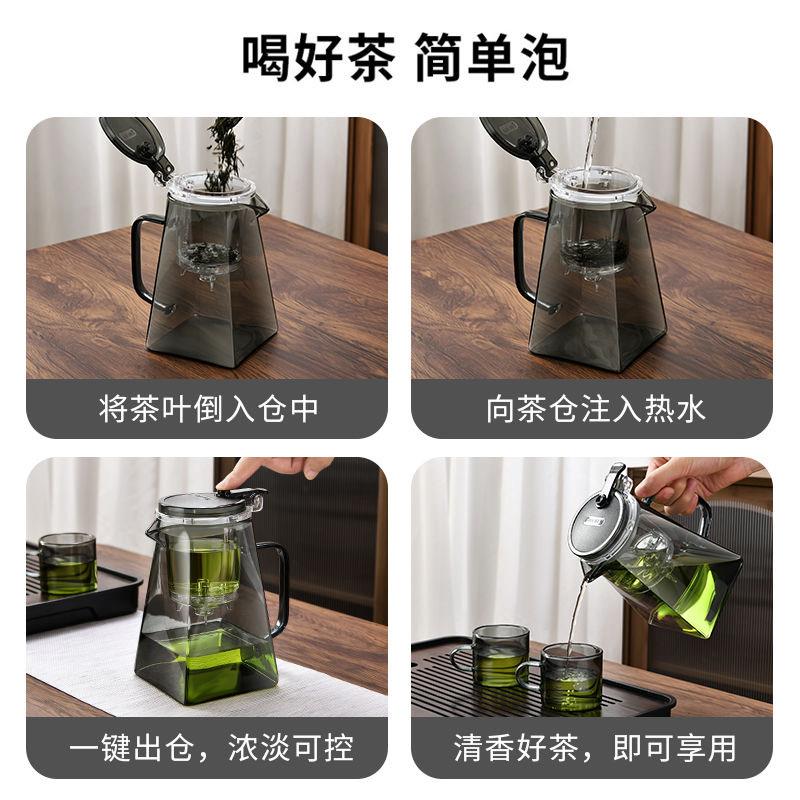 喝好茶 简单泡

将茶叶倒入仓中

向茶仓注入热水

一键出仓，浓淡可控

清香好茶，即可享用