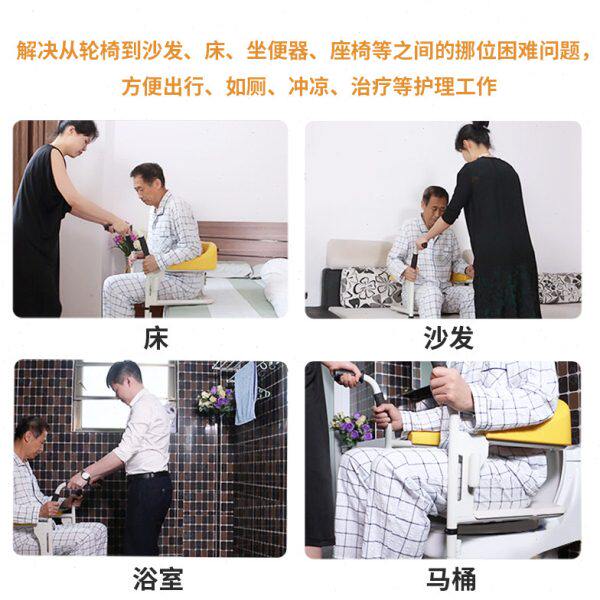 解决从轮椅到沙发、床、坐便器、座椅等之间的挪位困难问题，方便出行、如厕、冲凉、治疗等护理工作

床

沙发

浴室

马桶