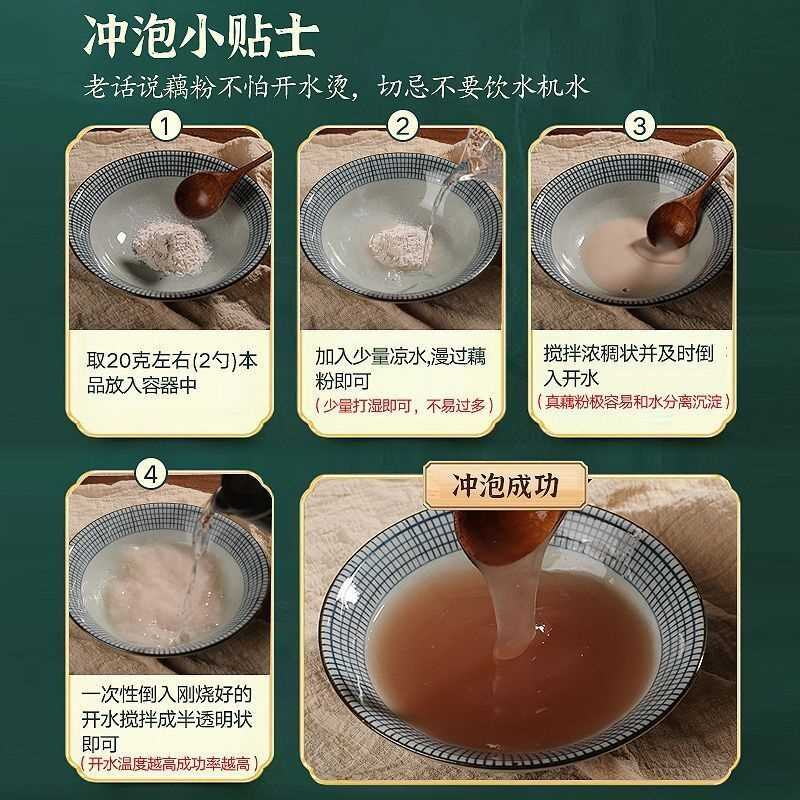 冲泡小贴士

老话说藕粉不怕开水烫，切忌不要饮水机水

1

取20克左右(2勺)本品放入容器中

2

加入少量凉水,漫过藕粉即可

（少量打湿即可，不易过多）

3

搅拌浓稠状并及时倒入开水

（真藕粉极容易和水分离沉淀）

4

一次性倒入刚烧好的开水搅拌成半透明状即可

（开水温度越高成功率越高）

冲泡成功