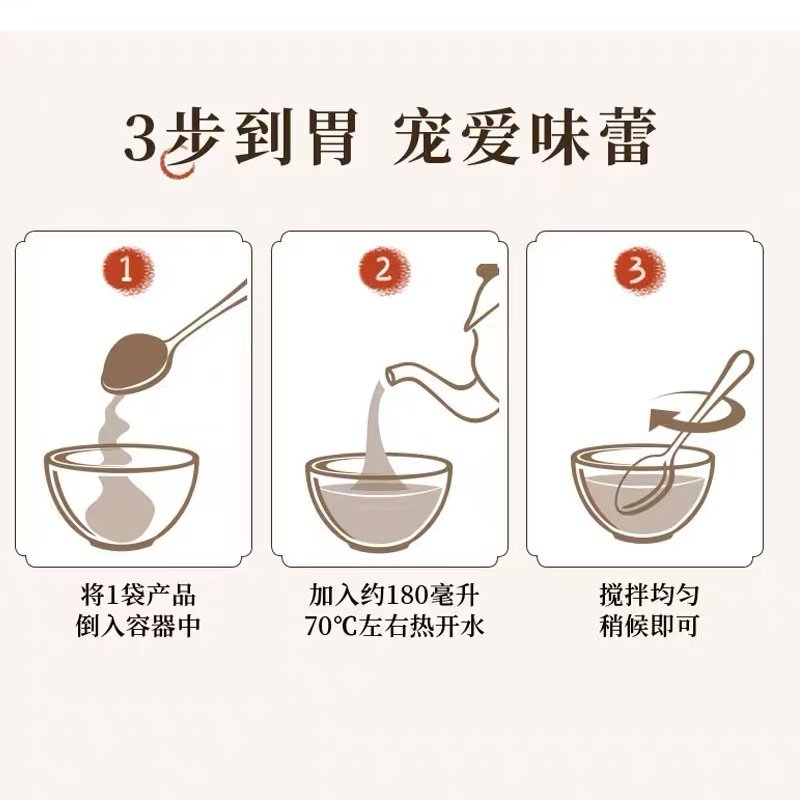 3步到胃 宠爱味蕾

1

将1袋产品
倒入容器中

2

加入约180毫升
70℃左右热开水

3

搅拌均匀
稍候即可