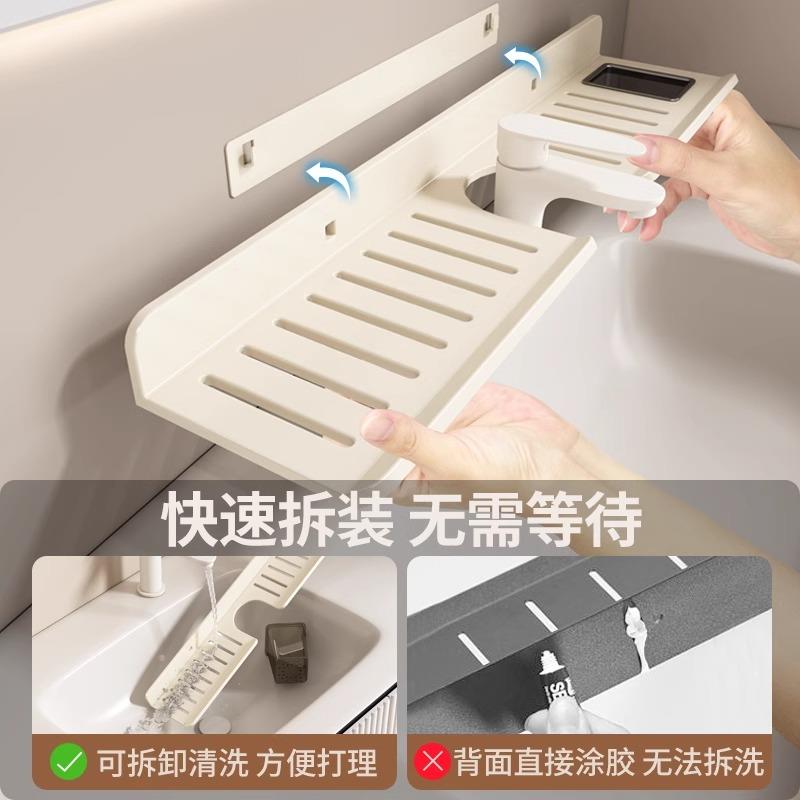 快速拆装 无需等待

可拆卸清洗 方便打理

背面直接涂胶 无法拆洗