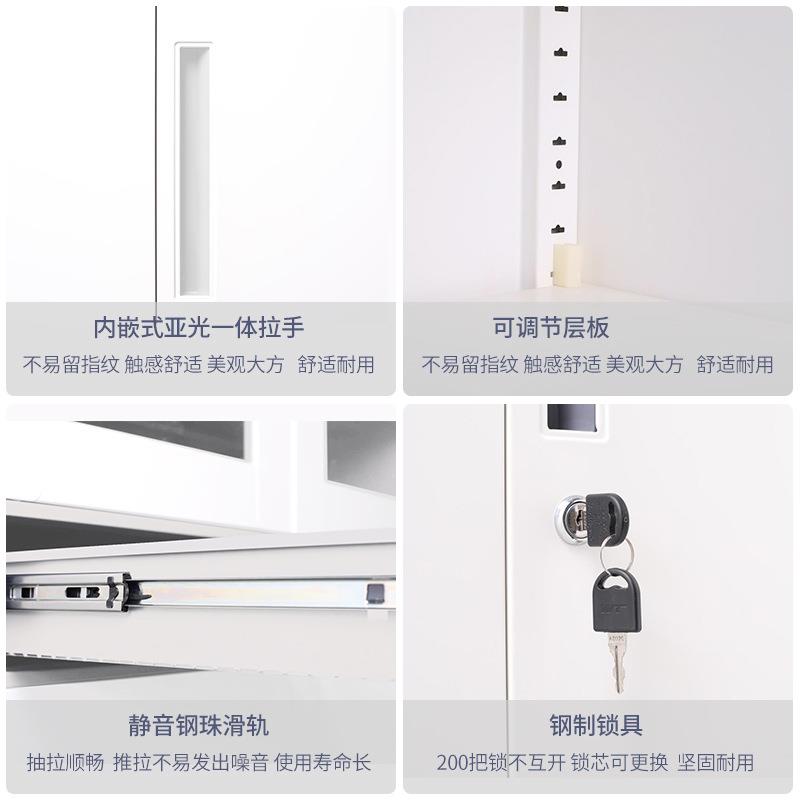 内嵌式亚光一体拉手
不易留指纹 触感舒适 美观大方 舒适耐用

可调节层板
不易留指纹 触感舒适 美观大方 舒适耐用

静音钢珠滑轨
抽拉顺畅 推拉不易发出噪音 使用寿命长

钢制锁具
200把锁不互开 锁芯可更换 坚固耐用