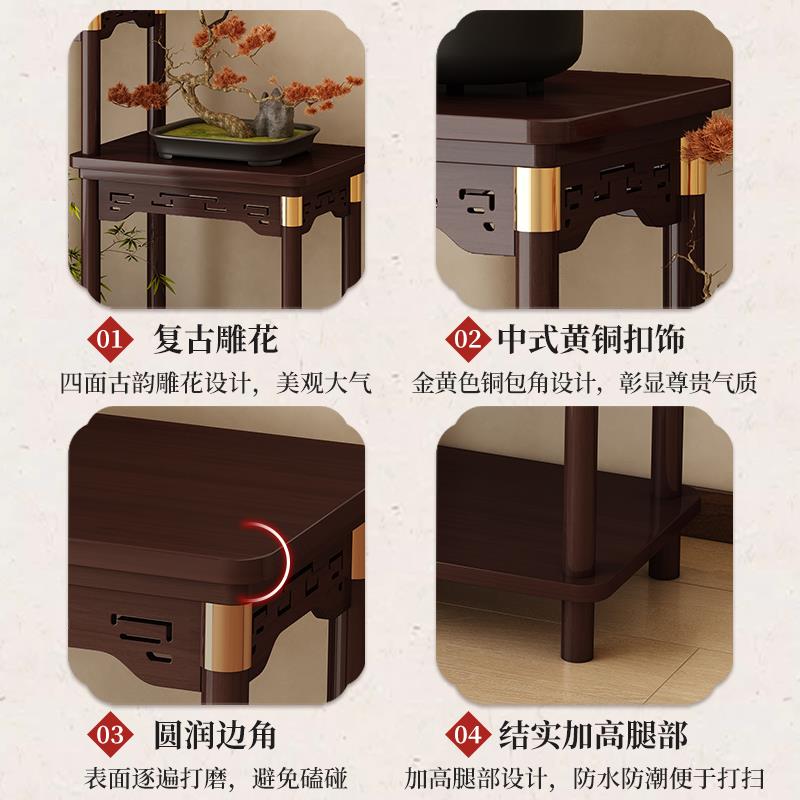 01 复古雕花
四面古韵雕花设计，美观大气

02 中式黄铜扣饰
金黄色铜包角设计，彰显尊贵气质

03 圆润边角
表面逐遍打磨，避免磕碰

04 结实加高腿部
加高腿部设计，防水防潮便于打扫