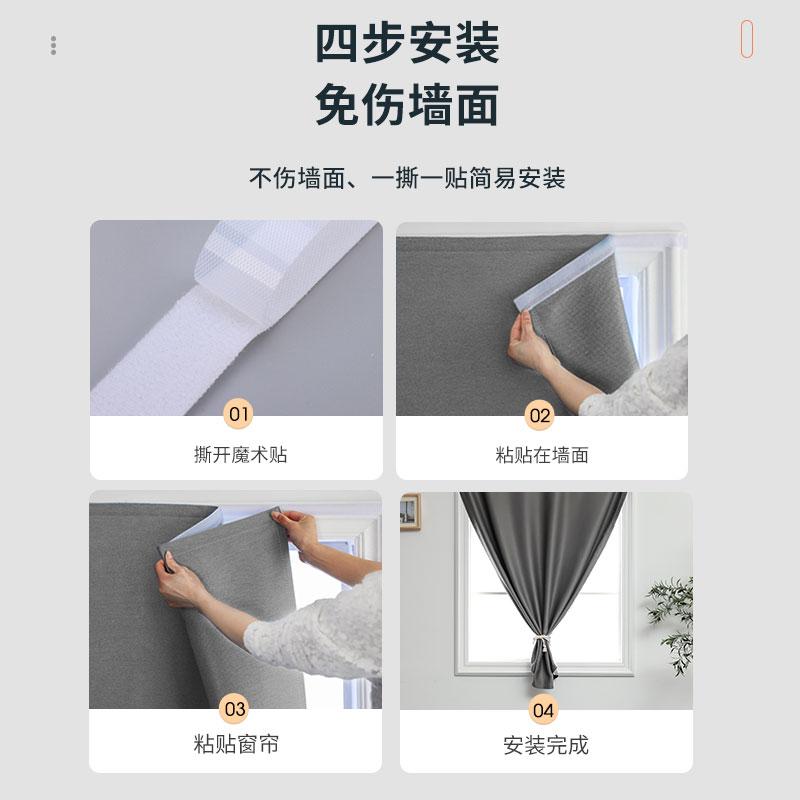 四步安装
免伤墙面

不伤墙面、一撕一贴简易安装

01
撕开魔术贴

02
粘贴在墙面

03
粘贴窗帘

04
安装完成