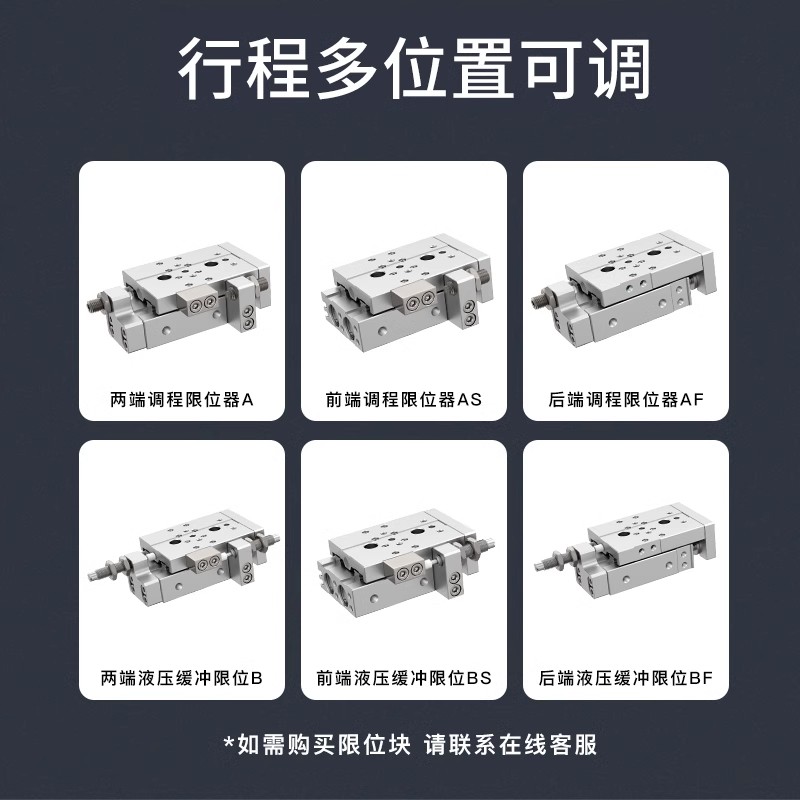 行程多位置可调

两端调程限位器A

前端调程限位器AS

后端调程限位器AF

两端液压缓冲限位B

前端液压缓冲限位BS

后端液压缓冲限位BF

*如需购买限位块 请联系在线客服