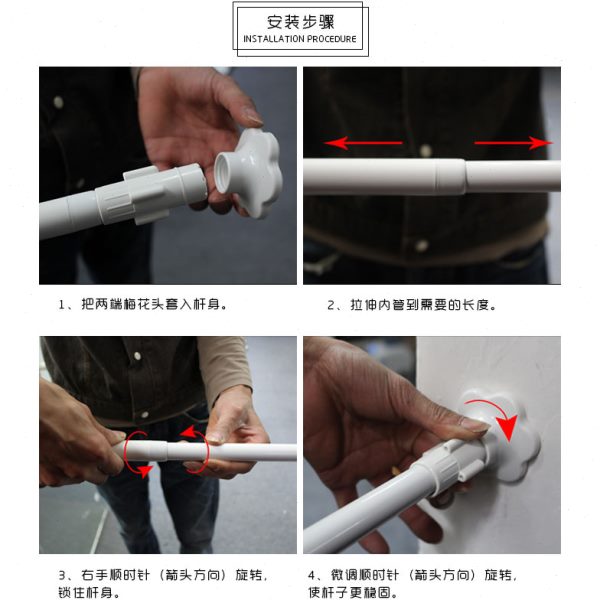 安装步骤
INSTALLATION PROCEDURE

1、把两端梅花头套入杆身。

2、拉伸内管到需要的长度。

3、右手顺时针（箭头方向）旋转，锁住杆身。

4、微调顺时针（箭头方向）旋转，使杆子更稳固。