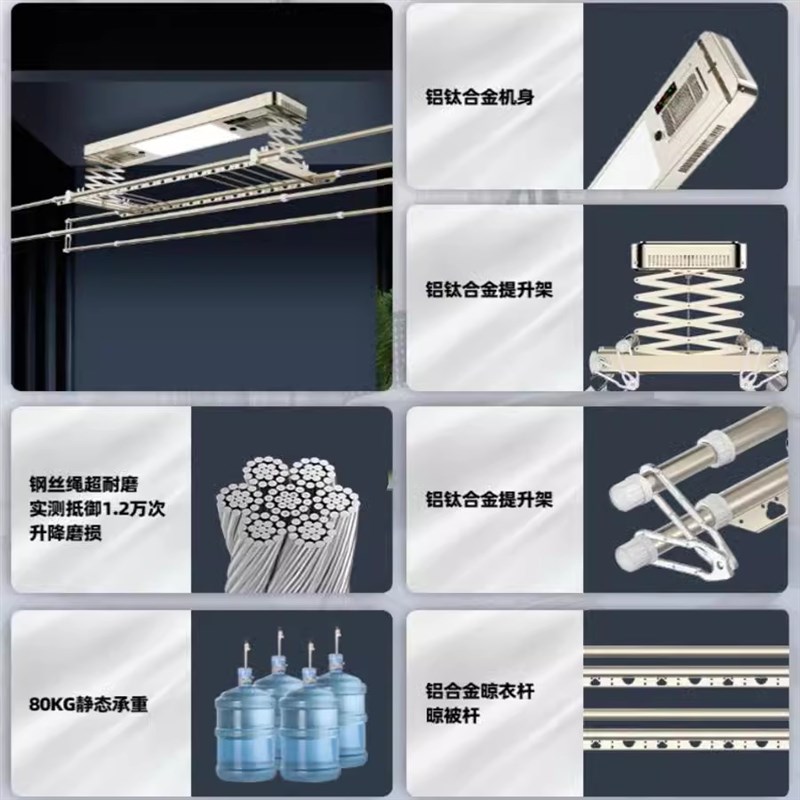 铝钛合金机身

铝钛合金提升架

钢丝绳超耐磨
实测抵御1.2万次
升降磨损

铝钛合金提升架

80KG静态承重

铝合金晾衣杆
晾被杆