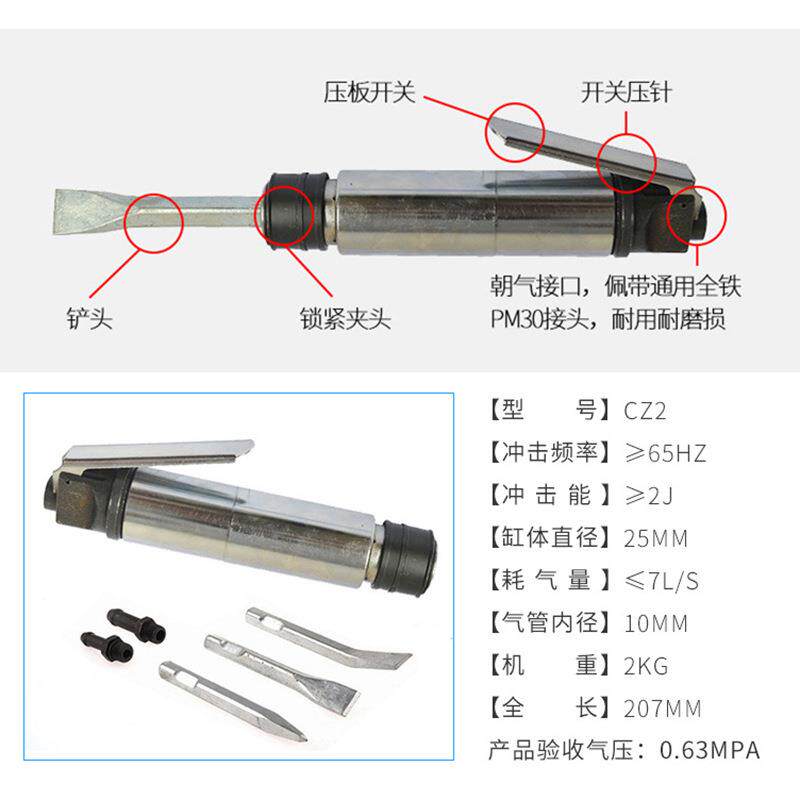 压板开关
开关压针
铲头
锁紧夹头
朝气接口，佩带通用全铁PM30接头，耐用耐磨损

【型 号】CZ2
【冲击频率】≥65HZ
【冲 击 能】≥2J
【缸体直径】25MM
【耗 气 量】≤7L/S
【气管内径】10MM
【机 重】2KG
【全 长】207MM
产品验收气压：0.63MPA