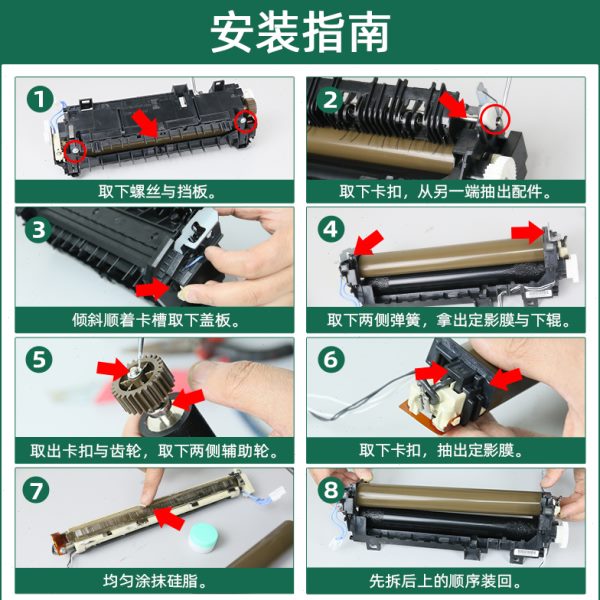 安装指南

1
取下螺丝与挡板。

2
取下卡扣，从另一端抽出配件。

3
倾斜顺着卡槽取下盖板。

4
取下两侧弹簧，拿出定影膜与下辊。

5
取出卡扣与齿轮，取下两侧辅助轮。

6
取下卡扣，抽出定影膜。

7
均匀涂抹硅脂。

8
先拆后上的顺序装回。