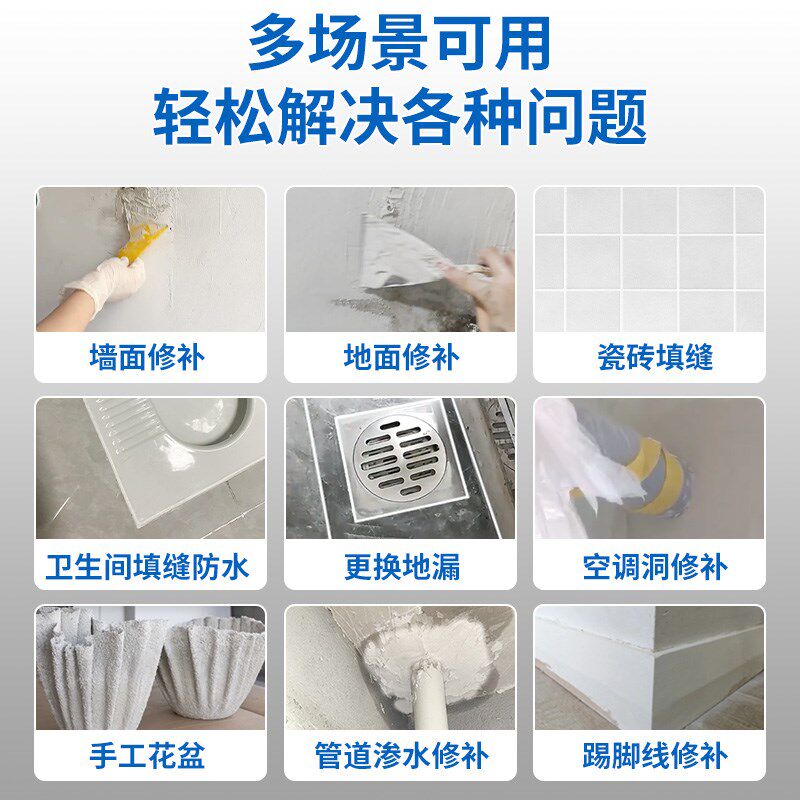 多场景可用
轻松解决各种问题

墙面修补

地面修补

瓷砖填缝

卫生间填缝防水

更换地漏

空调洞修补

手工花盆

管道渗水修补

踢脚线修补