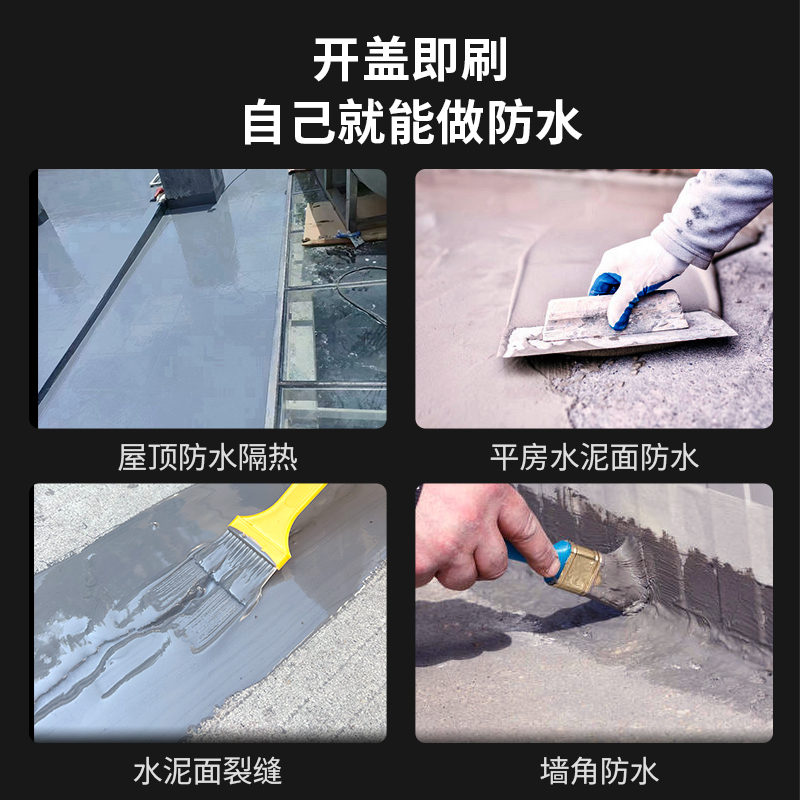 开盖即刷
自己就能做防水

屋顶防水隔热

平房水泥面防水

水泥面裂缝

墙角防水