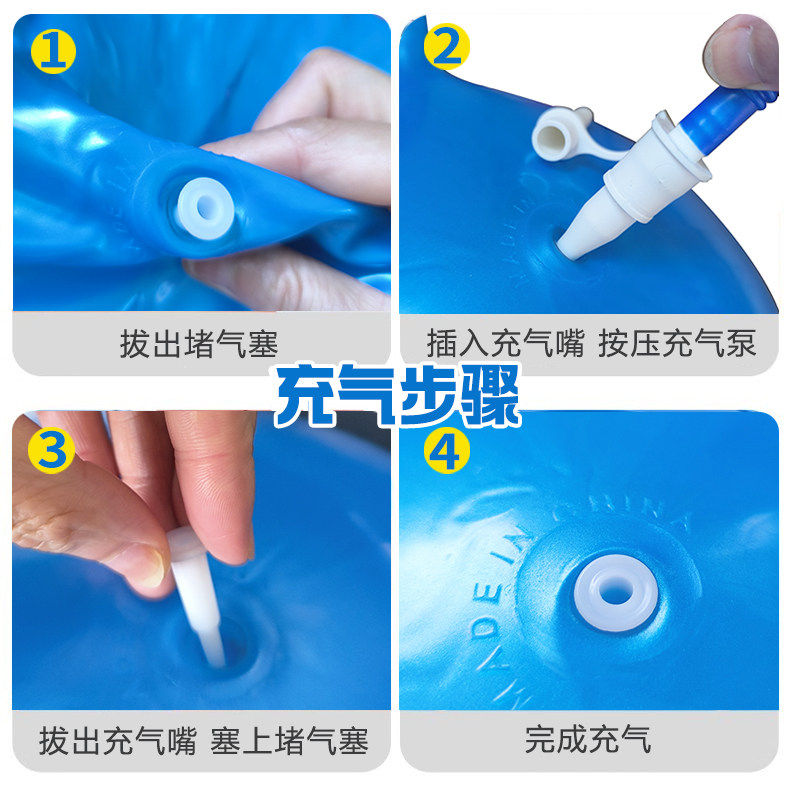 1

拔出堵气塞

2

插入充气嘴 按压充气泵

充气步骤

3

拔出充气嘴 塞上堵气塞

4

MADE IN CHINA

完成充气