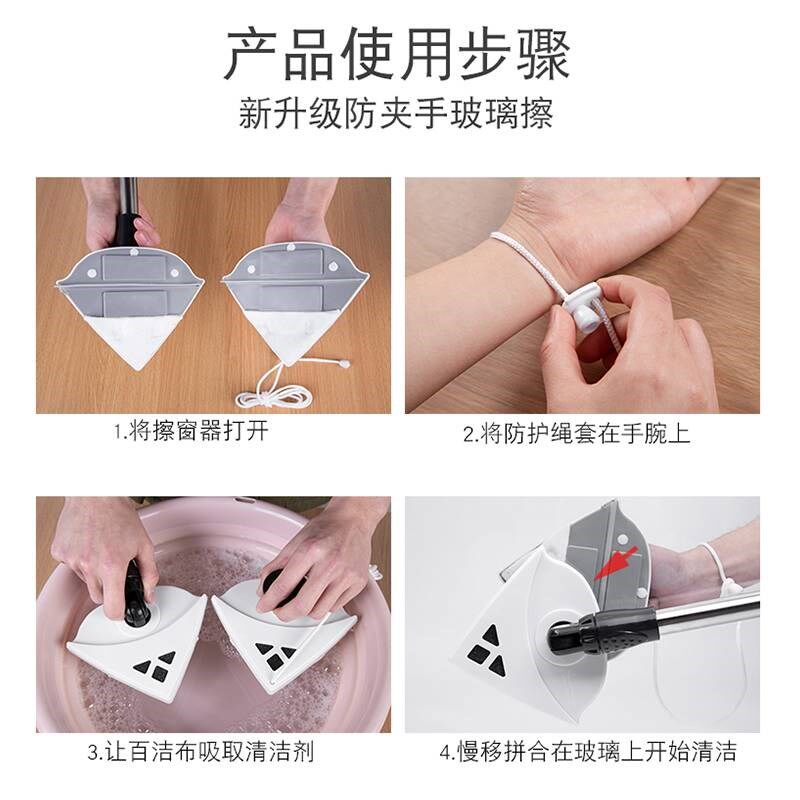 产品使用步骤
新升级防夹手玻璃擦

1.将擦窗器打开

2.将防护绳套在手腕上

3.让百洁布吸取清洁剂

4.慢移拼合在玻璃上开始清洁