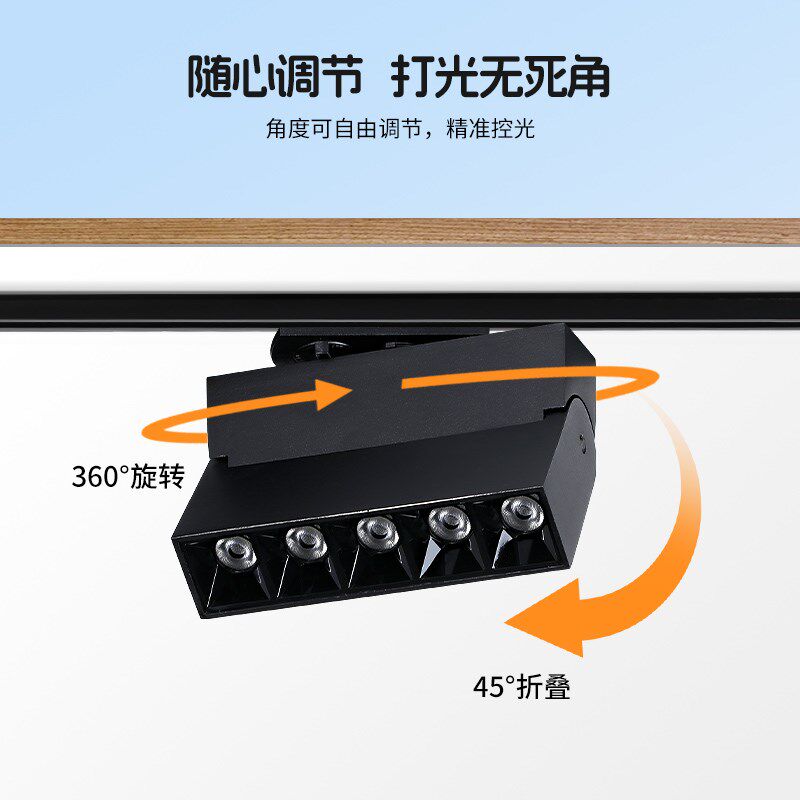 随心调节 打光无死角

角度可自由调节，精准控光

360°旋转

45°折叠