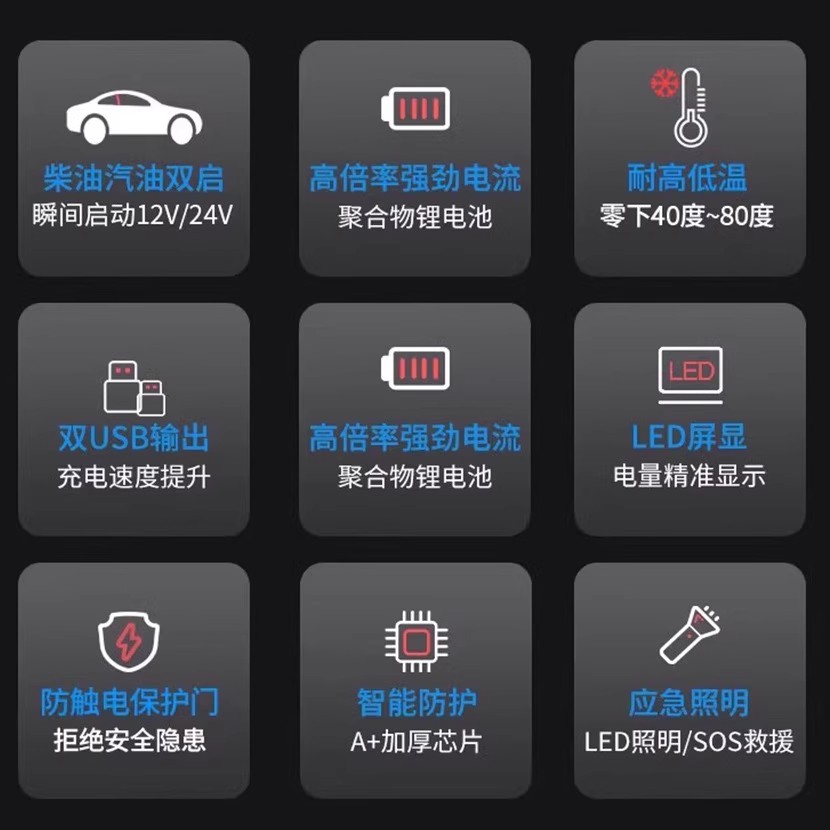 柴油汽油双启
瞬间启动12V/24V

高倍率强劲电流
聚合物锂电池

耐高低温
零下40度~80度

双USB输出
充电速度提升

高倍率强劲电流
聚合物锂电池

LED
LED屏显
电量精准显示

防触电保护门
拒绝安全隐患

智能防护
A+加厚芯片

应急照明
LED照明/SOS救援