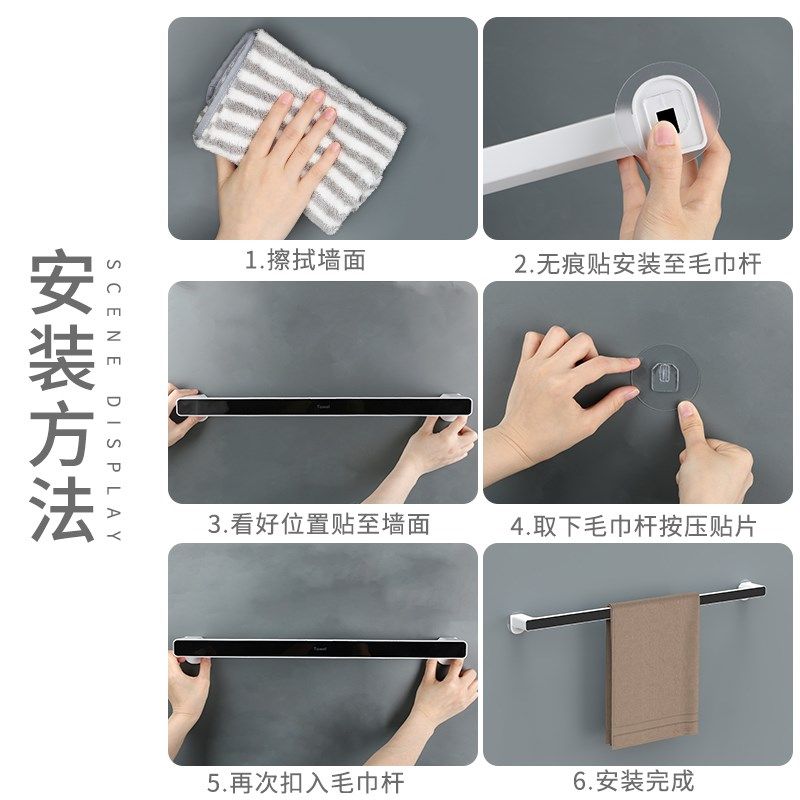 安装方法

SCENE DISPLAY

1.擦拭墙面

2.无痕贴安装至毛巾杆

Towel

3.看好位置贴至墙面

4.取下毛巾杆按压贴片

Towel

5.再次扣入毛巾杆

6.安装完成