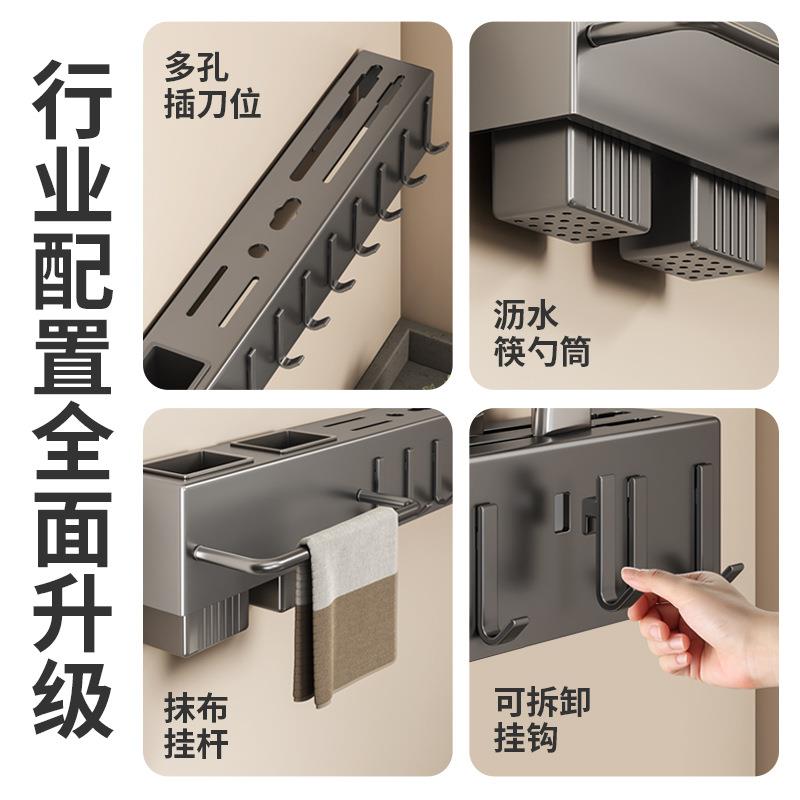 行业配置全面升级

多孔
插刀位

沥水
筷勺筒

抹布
挂杆

可拆卸
挂钩