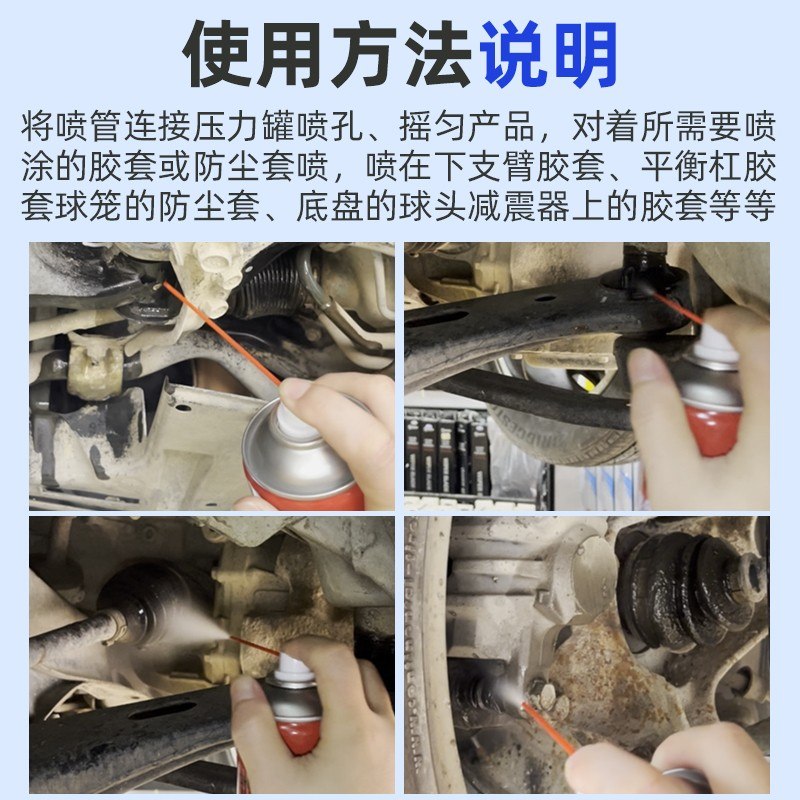 使用方法说明

将喷管连接压力罐喷孔、摇匀产品，对着所需要喷涂的胶套或防尘套喷，喷在下支臂胶套、平衡杠胶套球笼的防尘套、底盘的球头减震器上的胶套等等