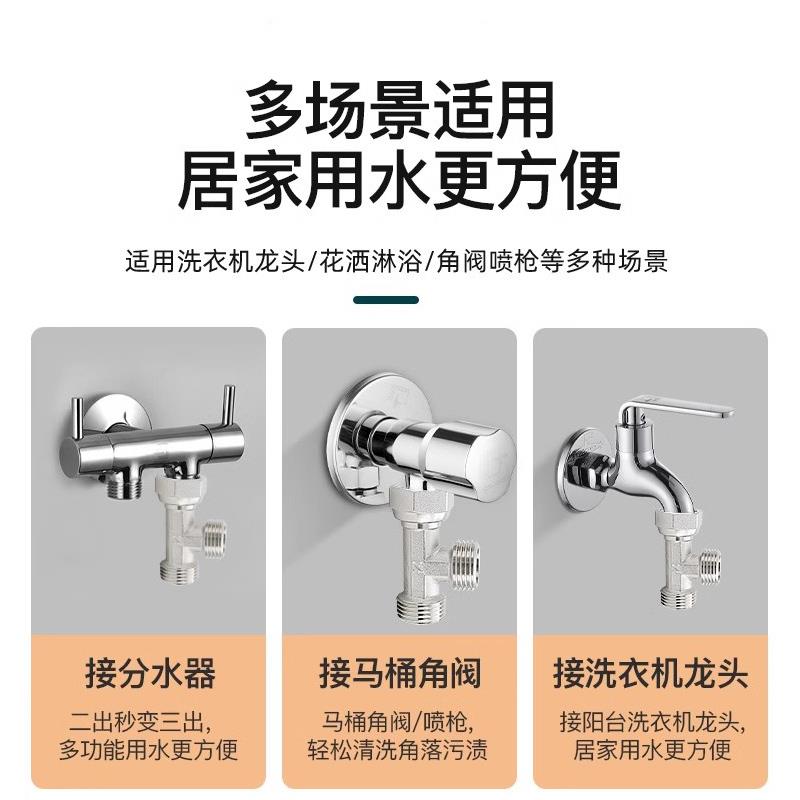 多场景适用
居家用水更方便

适用洗衣机龙头/花洒淋浴/角阀喷枪等多种场景

接分水器

二出秒变三出，
多功能用水更方便

接马桶角阀

马桶角阀/喷枪，
轻松清洗角落污渍

接洗衣机龙头

接阳台洗衣机龙头，
居家用水更方便