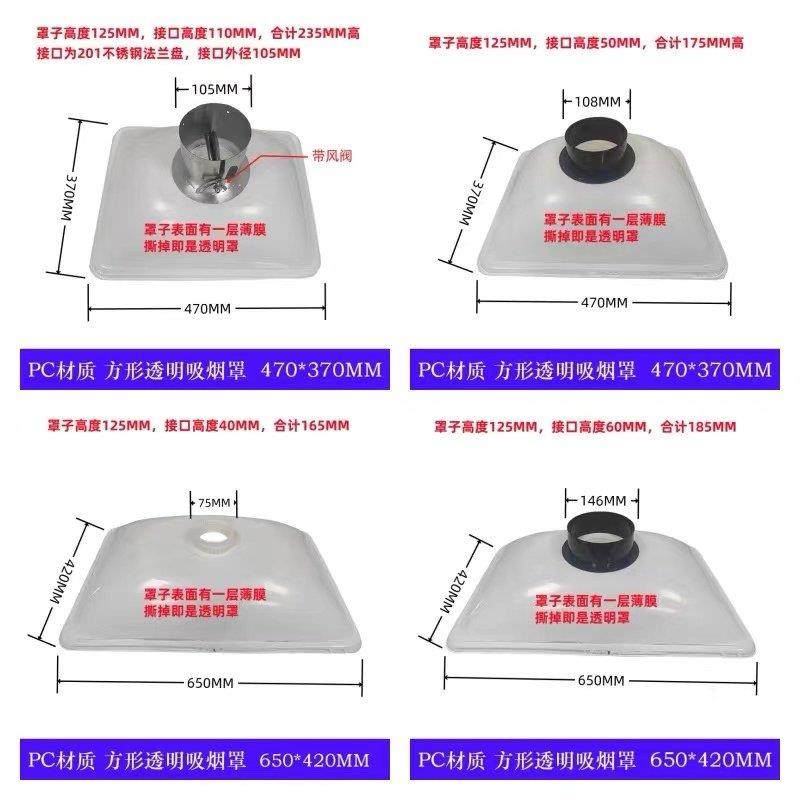 罩子高度125MM，接口高度110MM，合计235MM高
接口为201不锈钢法兰盘，接口外径105MM

105MM

带风阀

370MM

罩子表面有一层薄膜
撕掉即是透明罩

470MM

PC材质 方形透明吸烟罩 470*370MM

罩子高度125MM，接口高度50MM，合计175MM高

108MM

370MM

罩子表面有一层薄膜
撕掉即是透明罩

470MM

PC材质 方形透明吸烟罩 470*370MM

罩子高度125MM，接口高度40MM，合计165MM

75MM

420MM

罩子表面有一层薄膜
撕掉即是透明罩

650MM

PC材质 方形透明吸烟罩 650*420MM

罩子高度125MM，接口高度60MM，合计185MM

146MM

420MM

罩子表面有一层薄膜
撕掉即是透明罩

650MM

PC材质 方形透明吸烟罩 650*420MM