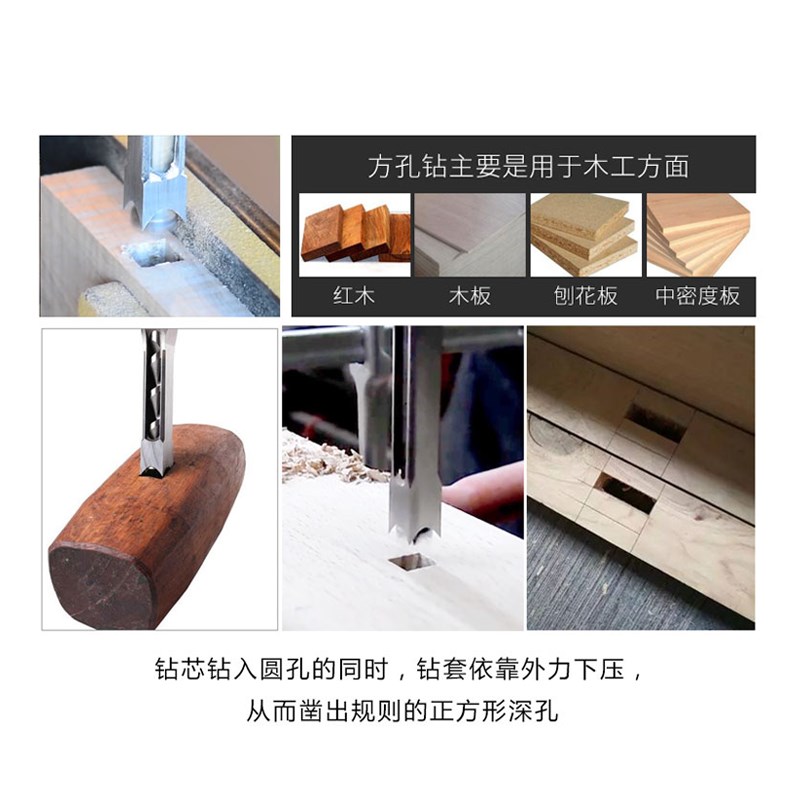 方孔钻主要是用于木工方面

红木

木板

刨花板

中密度板

钻芯钻入圆孔的同时，钻套依靠外力下压，
从而凿出规则的正方形深孔