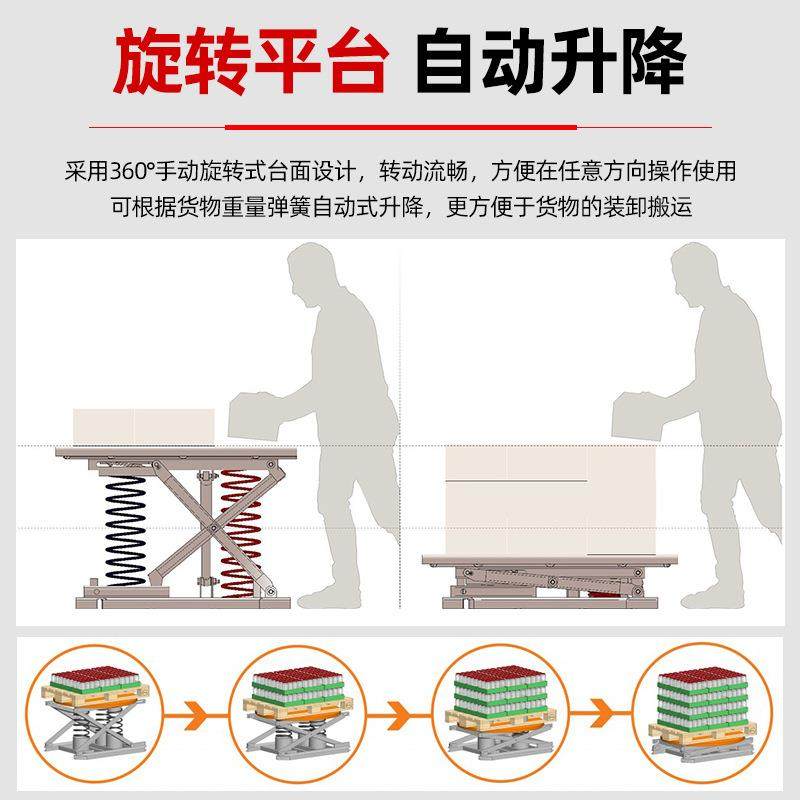 旋转平台 自动升降

采用360°手动旋转式台面设计，转动流畅，方便在任意方向操作使用
可根据货物重量弹簧自动式升降，更方便于货物的装卸搬运