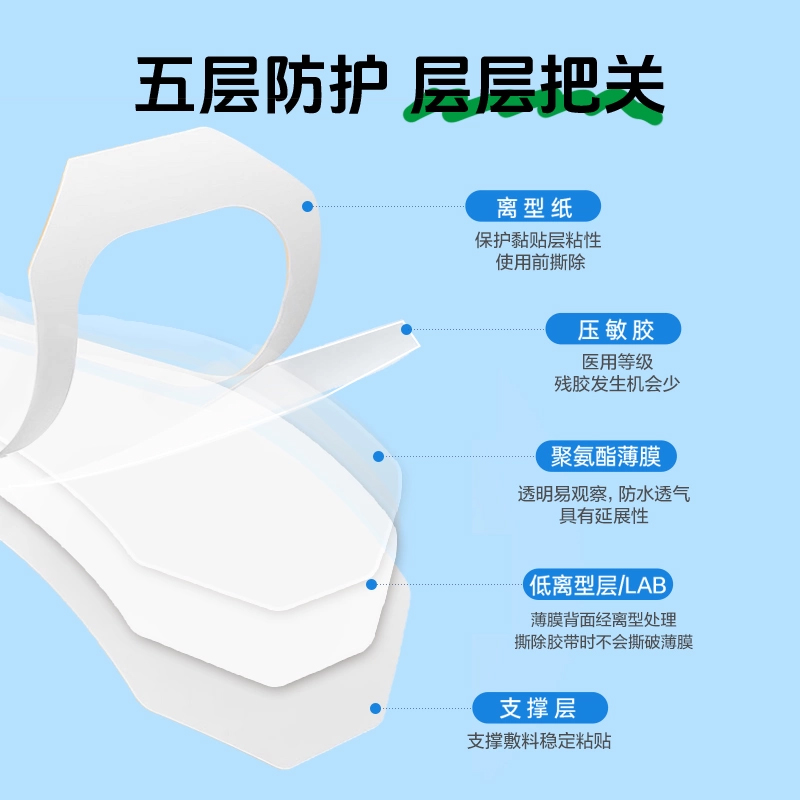 五层防护 层层把关

离型纸
保护黏贴层粘性
使用前撕除

压敏胶
医用等级
残胶发生机会少

聚氨酯薄膜
透明易观察，防水透气
具有延展性

低离型层/LAB
薄膜背面经离型处理
撕除胶带时不会撕破薄膜

支撑层
支撑敷料稳定粘贴