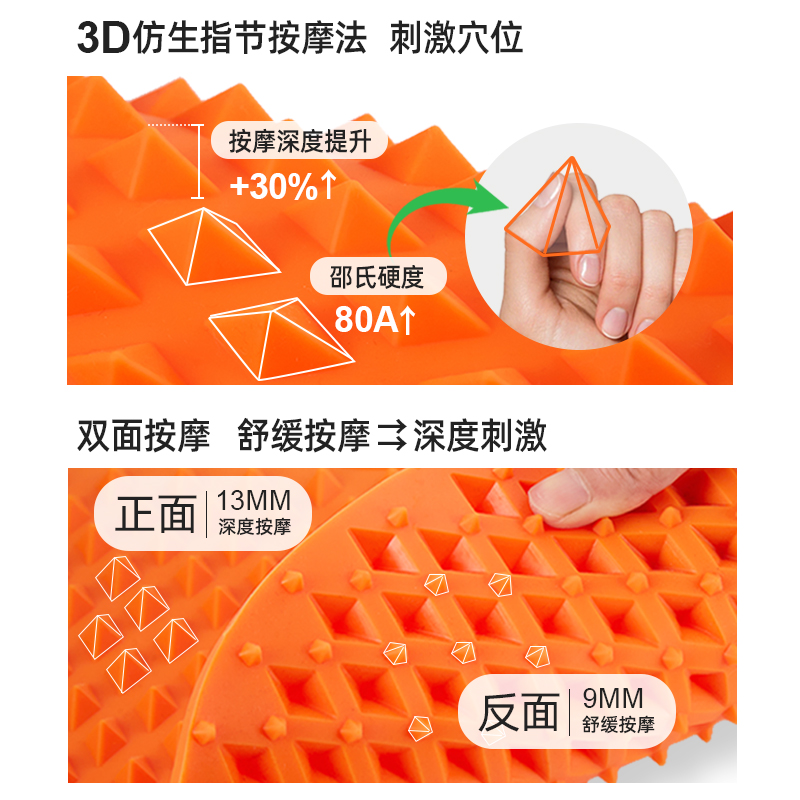 3D仿生指节按摩法 刺激穴位

按摩深度提升
+30%↑

邵氏硬度
80A↑

双面按摩 舒缓按摩 ⇉ 深度刺激

正面 13MM 深度按摩

反面 9MM 舒缓按摩