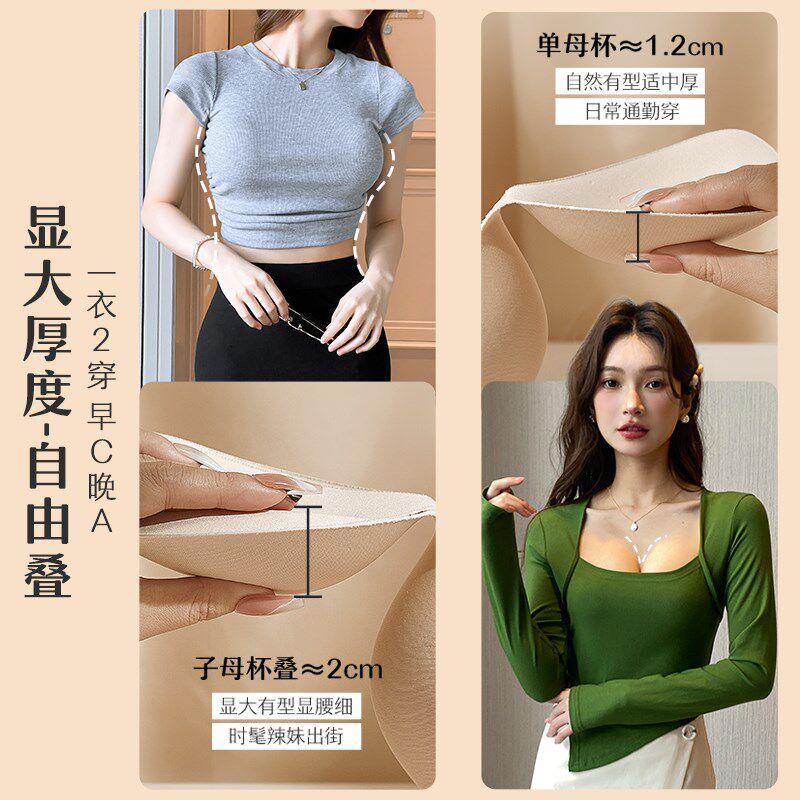 显大厚度-自由叠

一衣2穿 早C晚A

单母杯≈1.2cm

自然有型适中厚

日常通勤穿

子母杯叠≈2cm

显大有型显腰细

时髦辣妹出街