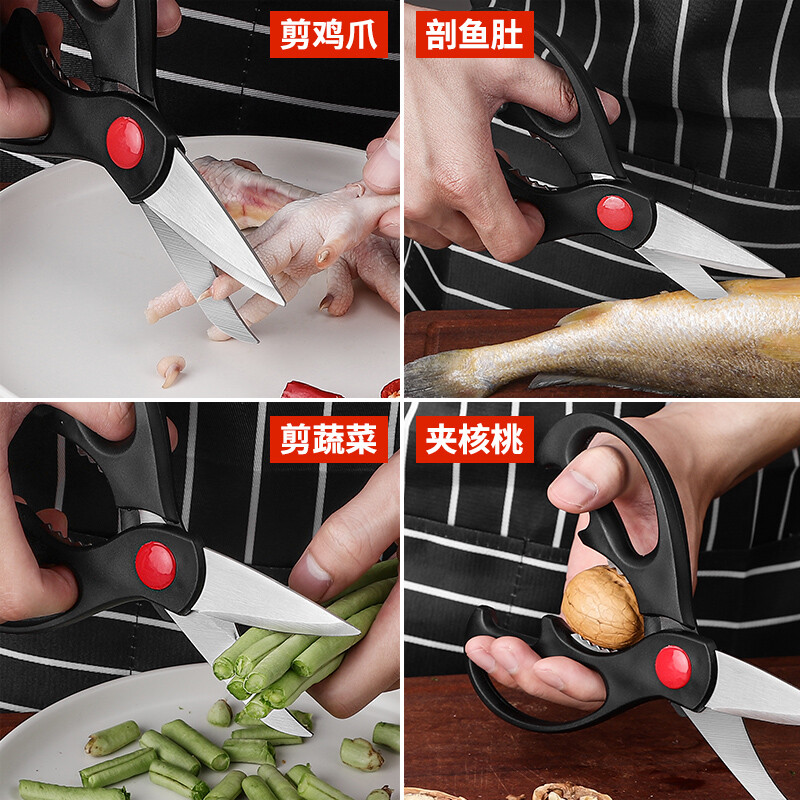 剪鸡爪

剖鱼肚

剪蔬菜

夹核桃