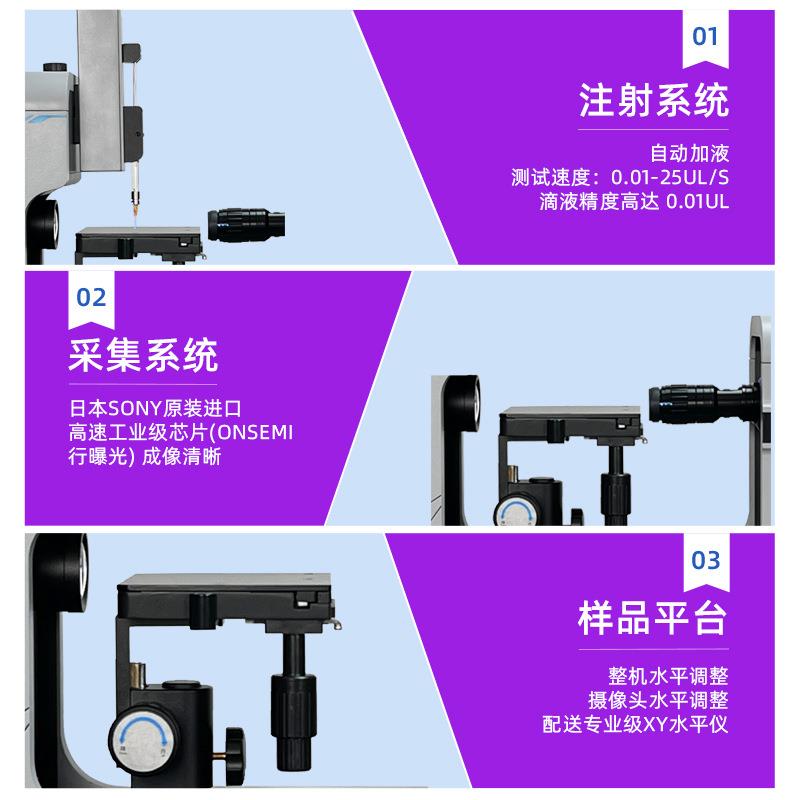 01

注射系统

自动加液
测试速度：0.01-25UL/S
滴液精度高达 0.01UL

02

采集系统

日本SONY原装进口
高速工业级芯片(ONSEMI
行曝光) 成像清晰

03

样品平台

整机水平调整
摄像头水平调整
配送专业级XY水平仪