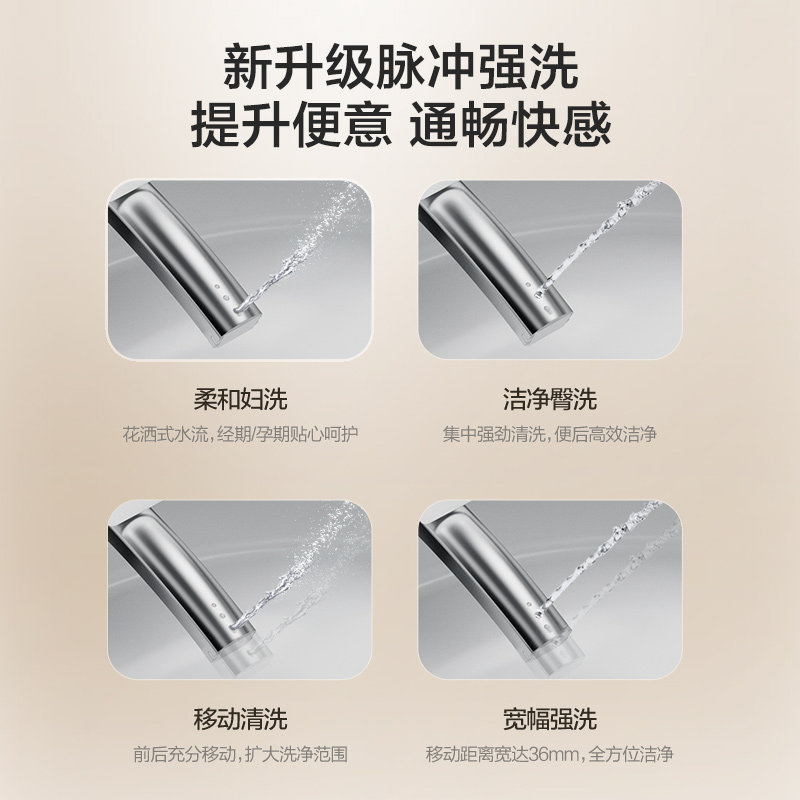 新升级脉冲强洗
提升便意 通畅快感

柔和妇洗
花洒式水流，经期/孕期贴心呵护

洁净臀洗
集中强劲清洗，便后高效洁净

移动清洗
前后充分移动，扩大洗净范围

宽幅强洗
移动距离宽达36mm，全方位洁净