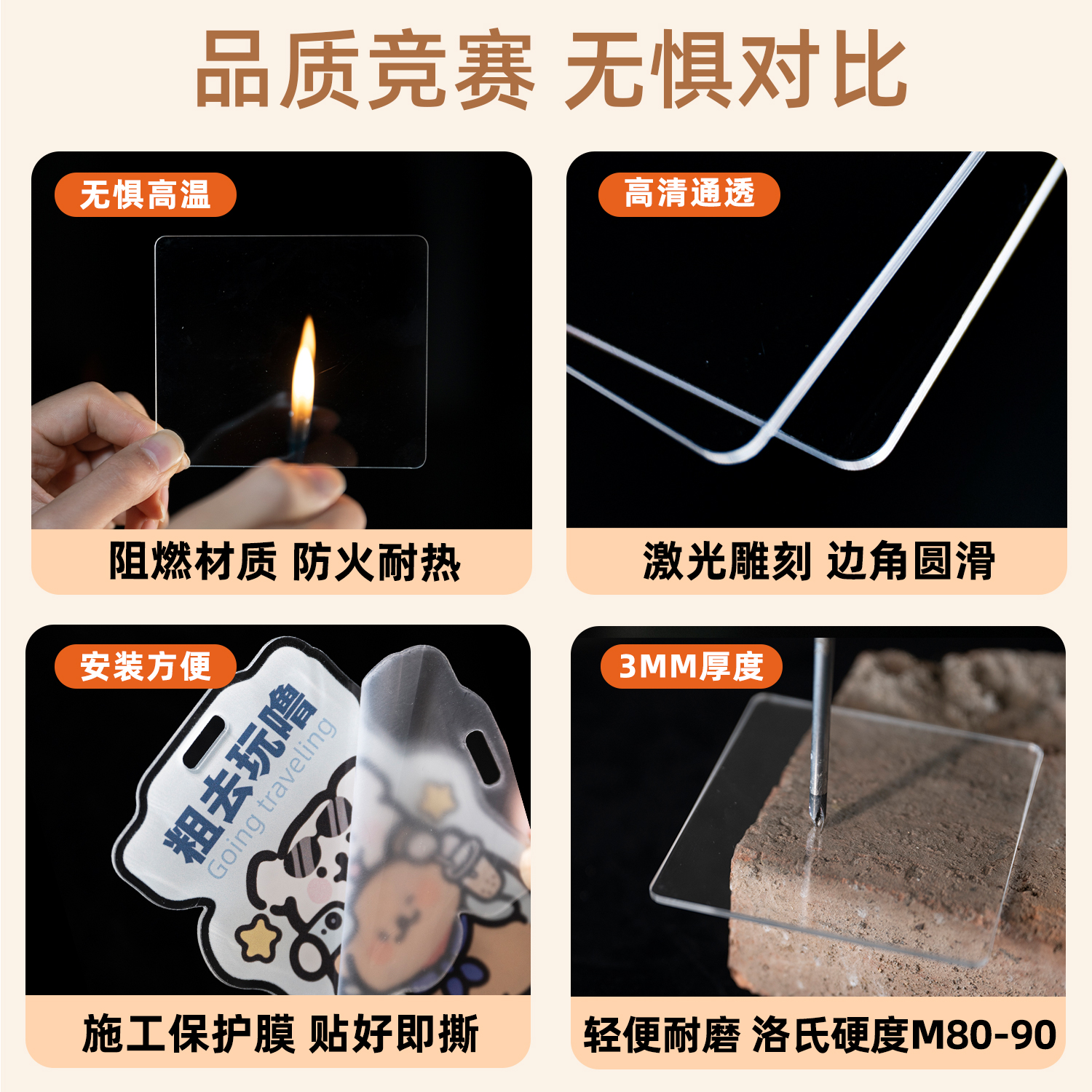 品质竞赛 无惧对比

无惧高温

阻燃材质 防火耐热

高清通透

激光雕刻 边角圆滑

安装方便

粗去玩噜
Going traveling

施工保护膜 贴好即撕

3MM厚度

轻便耐磨 洛氏硬度M80-90