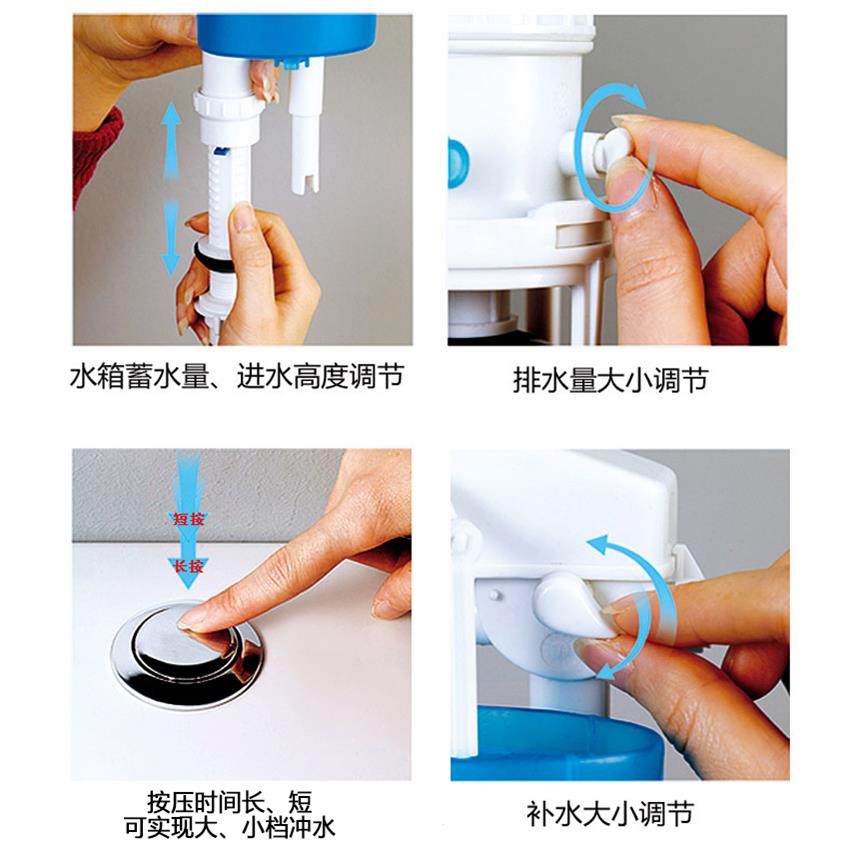 水箱蓄水量、进水高度调节

排水量大小调节

短按
长按

按压时间长、短
可实现大、小档冲水

补水大小调节