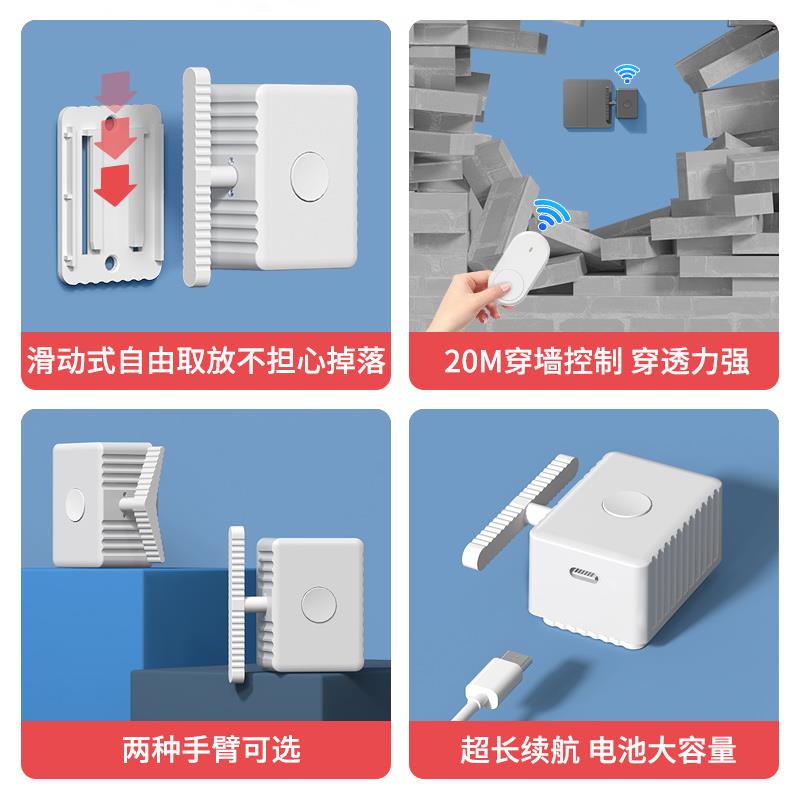 滑动式自由取放不担心掉落

20M穿墙控制 穿透力强

两种手臂可选

超长续航 电池大容量