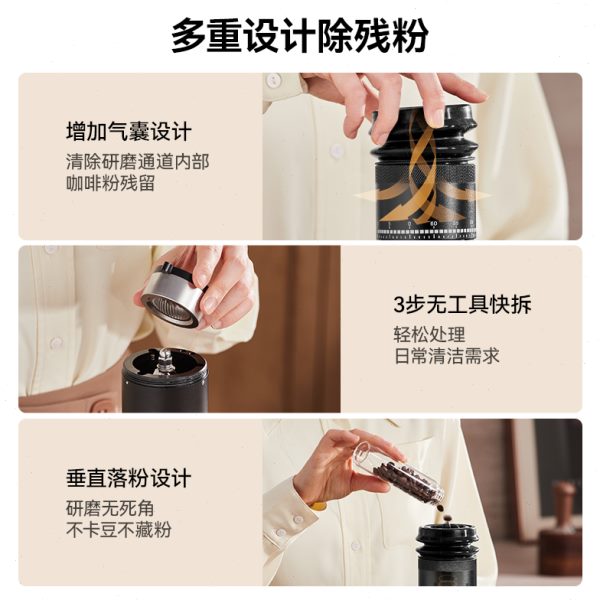 多重设计除残粉

增加气囊设计
清除研磨通道内部
咖啡粉残留

3步无工具快拆
轻松处理
日常清洁需求

垂直落粉设计
研磨无死角
不卡豆不藏粉