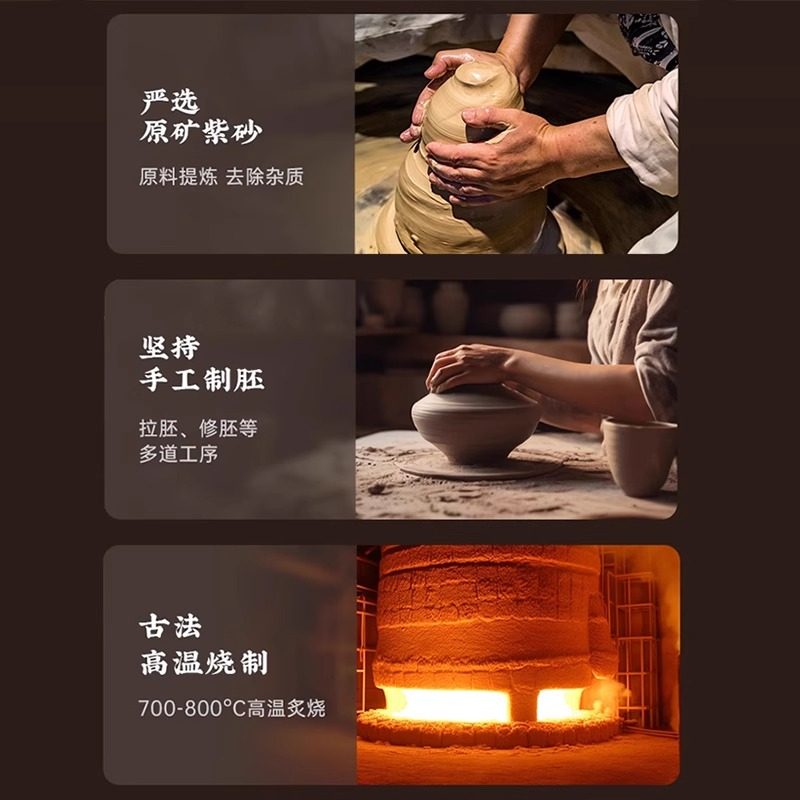 严选
原矿紫砂

原料提炼 去除杂质

坚持
手工制胚

拉胚、修胚等
多道工序

古法
高温烧制

700-800°C高温炙烧