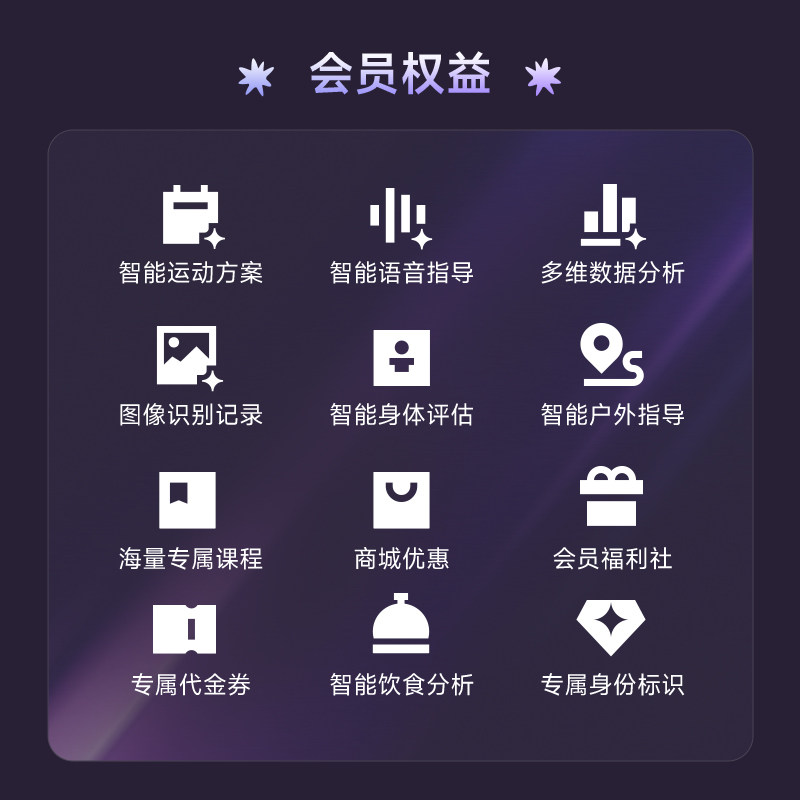 会员权益

智能运动方案
智能语音指导
多维数据分析

图像识别记录
智能身体评估
智能户外指导

海量专属课程
商城优惠
会员福利社

专属代金券
智能饮食分析
专属身份标识