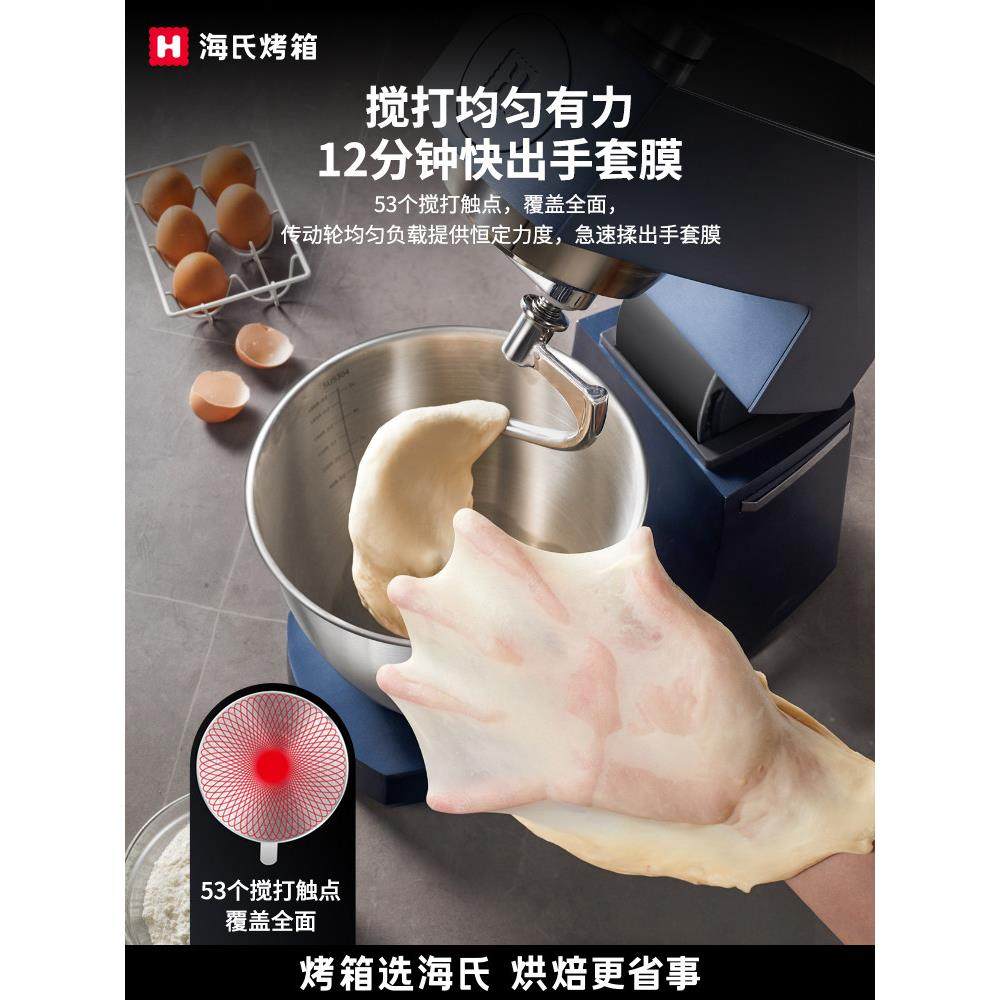 H 海氏烤箱

搅打均匀有力
12分钟快出手套膜

53个搅打触点，覆盖全面，
传动轮均匀负载提供恒定力度，急速揉出手套膜

53个搅打触点
覆盖全面

烤箱选海氏 烘焙更省事