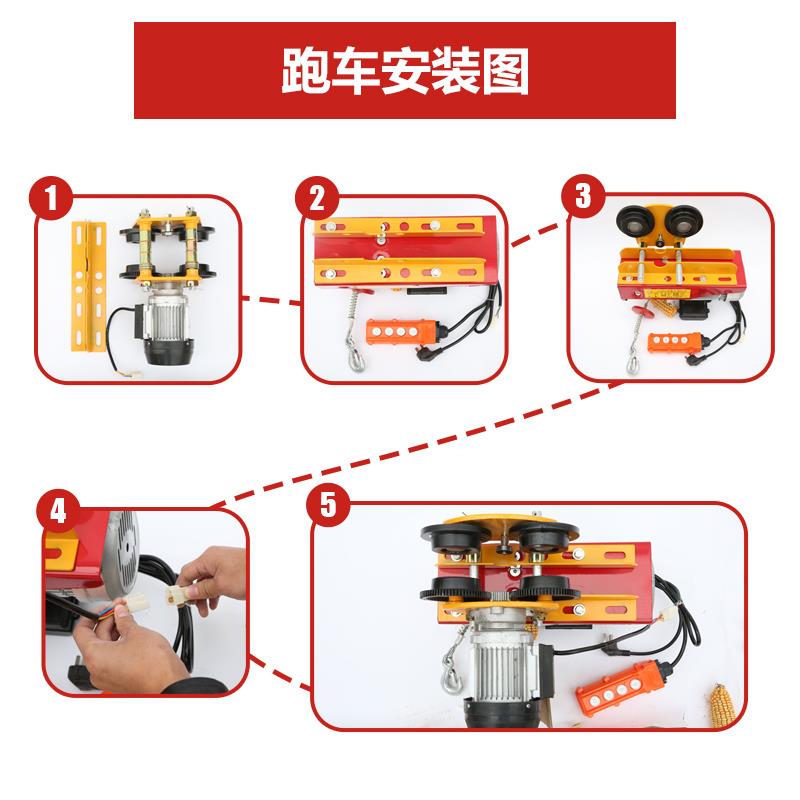 跑车安装图

1

2

3

4

5