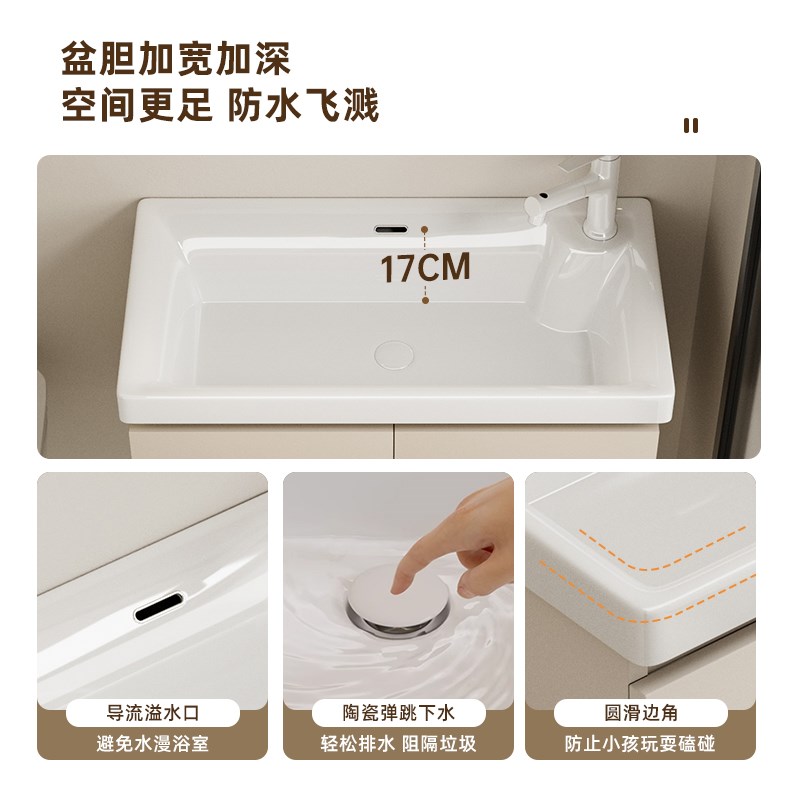 盆胆加宽加深
空间更足 防水飞溅

17CM

导流溢水口
避免水漫浴室

陶瓷弹跳下水
轻松排水 阻隔垃圾

圆滑边角
防止小孩玩耍磕碰