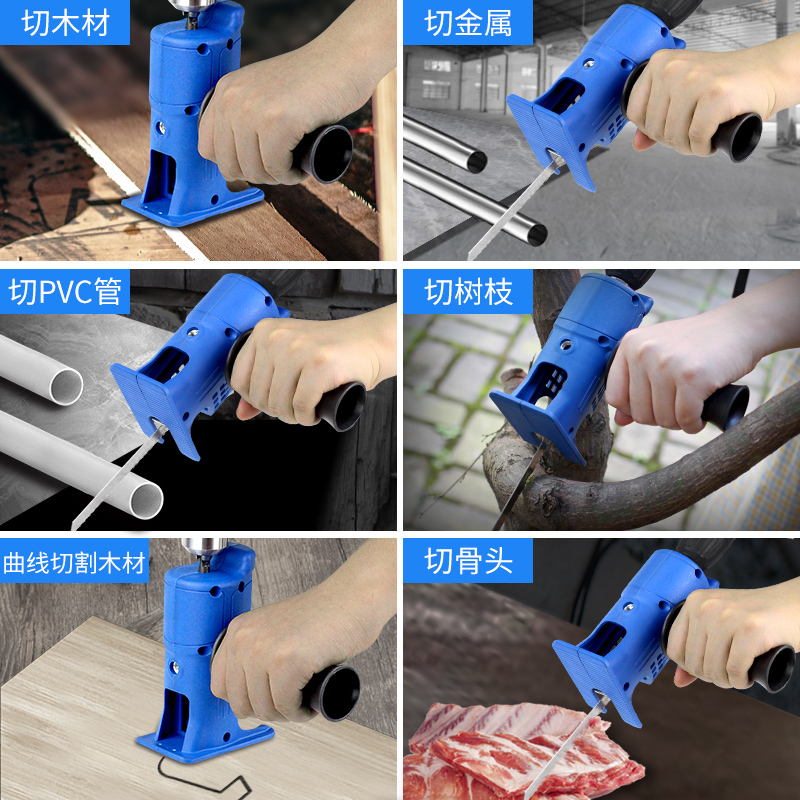 切木材

切金属

切PVC管

切树枝

曲线切割木材

切骨头