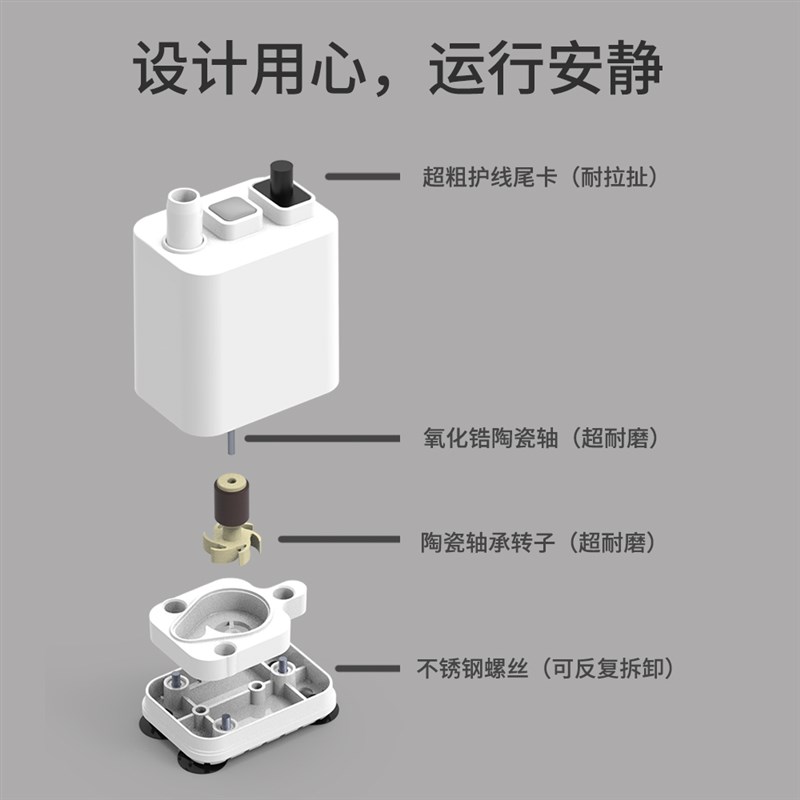 设计用心，运行安静

超粗护线尾卡（耐拉扯）

氧化锆陶瓷轴（超耐磨）

陶瓷轴承转子（超耐磨）

不锈钢螺丝（可反复拆卸）