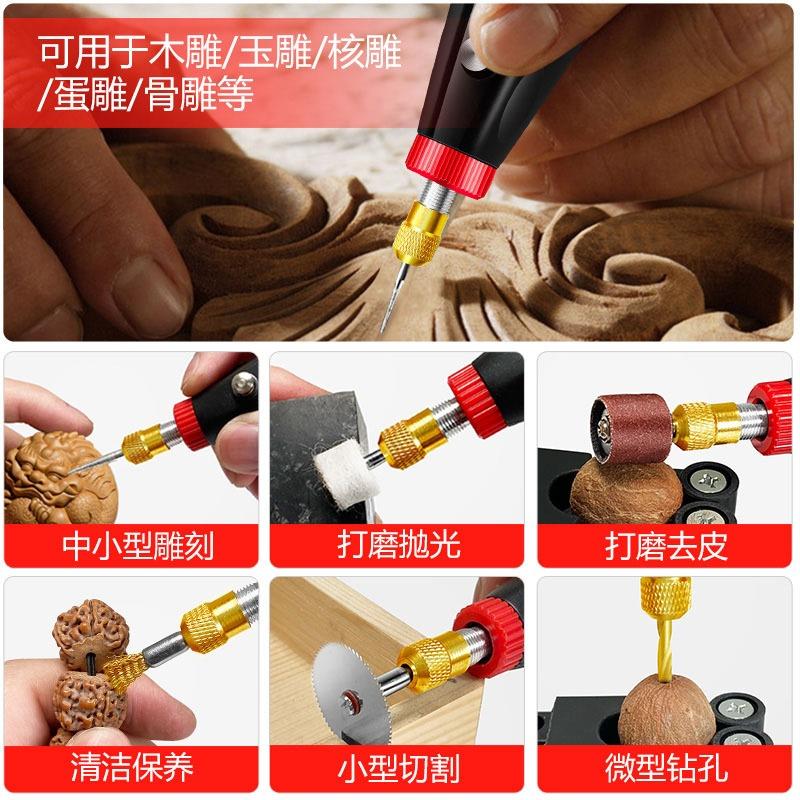 可用于木雕/玉雕/核雕/蛋雕/骨雕等

中小型雕刻

打磨抛光

打磨去皮

清洁保养

小型切割

微型钻孔