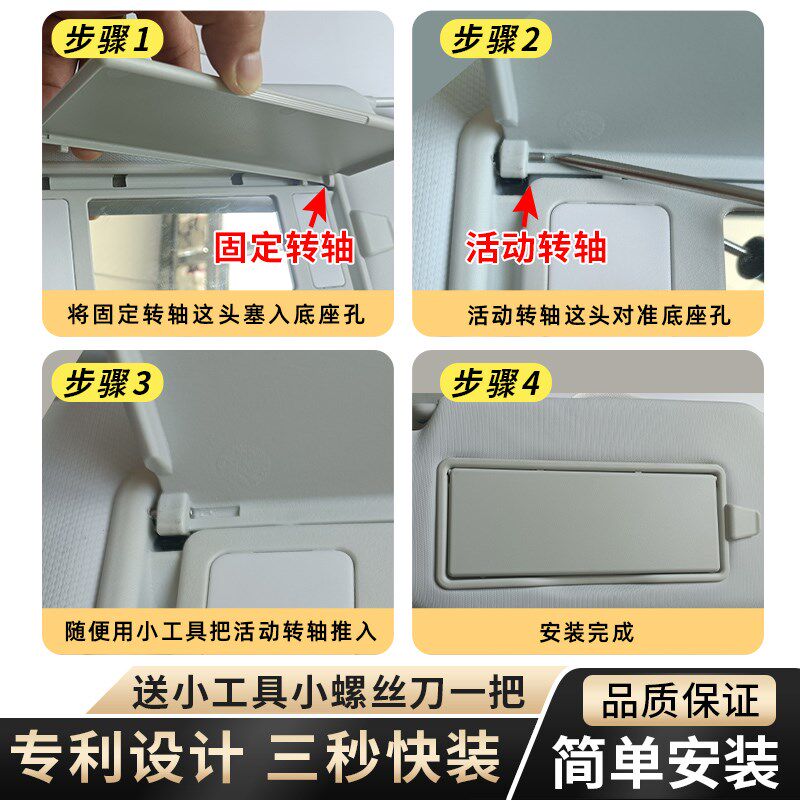 步骤1

固定转轴

将固定转轴这头塞入底座孔

步骤2

活动转轴

活动转轴这头对准底座孔

步骤3

随便用小工具把活动转轴推入

步骤4

安装完成

送小工具小螺丝刀一把

品质保证

专利设计 三秒快装

简单安装