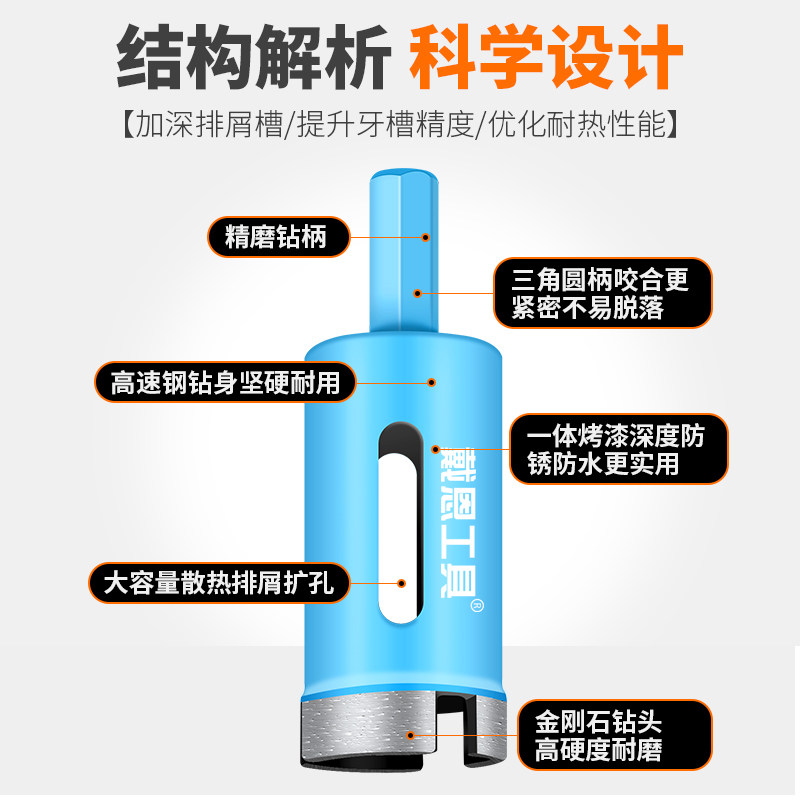 结构解析 科学设计

【加深排屑槽/提升牙槽精度/优化耐热性能】

精磨钻柄

三角圆柄咬合更紧密不易脱落

高速钢钻身坚硬耐用

一体烤漆深度防锈防水更实用

戴恩工具®

大容量散热排屑扩孔

金刚石钻头高硬度耐磨