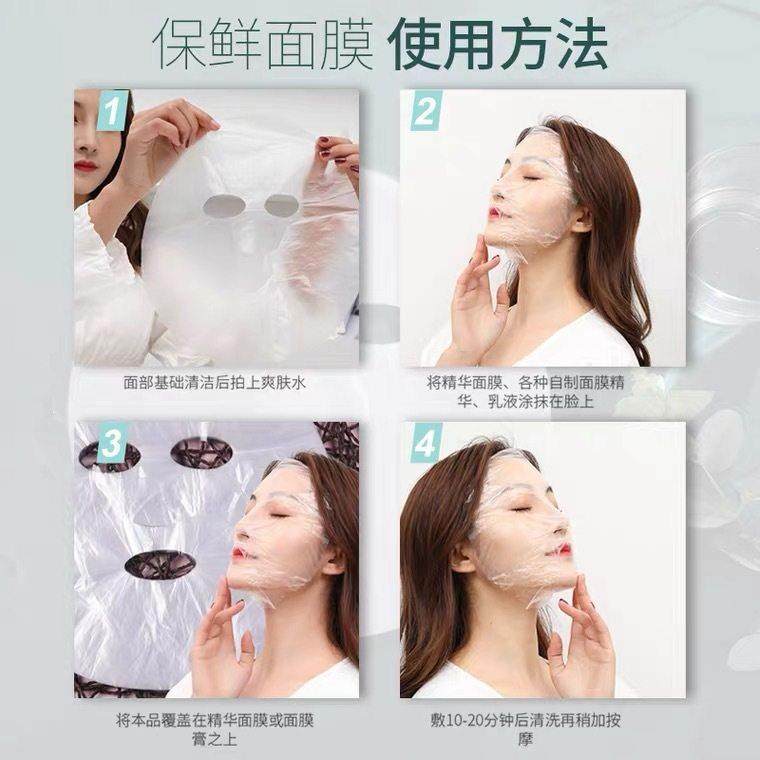 保鲜面膜 使用方法

1

面部基础清洁后拍上爽肤水

2

将精华面膜、各种自制面膜精华、乳液涂抹在脸上

3

将本品覆盖在精华面膜或面膜膏之上

4

敷10-20分钟后清洗再稍加按摩