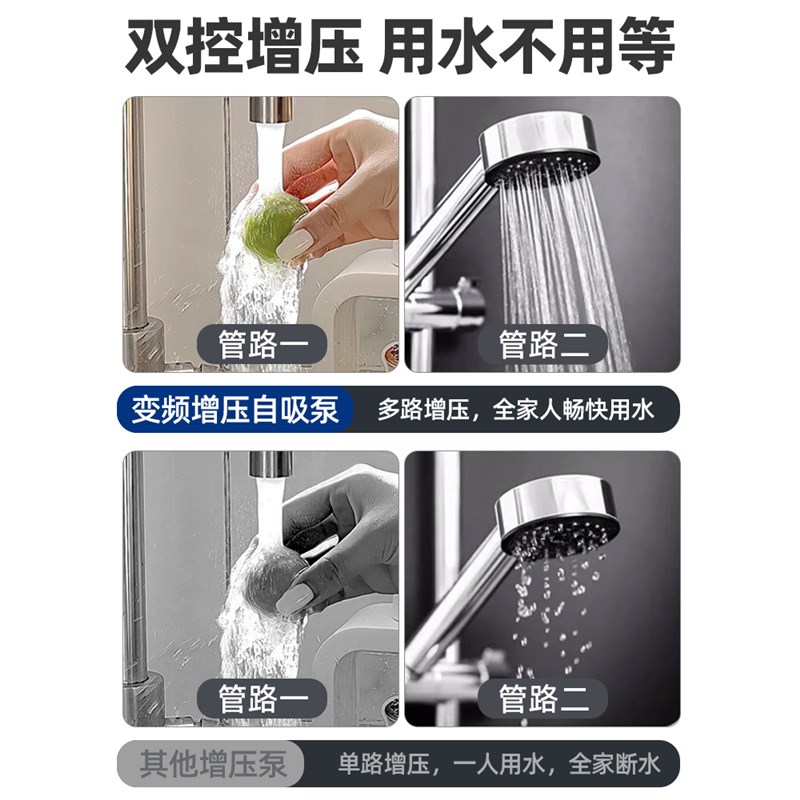 双控增压 用水不用等

管路一

管路二

变频增压自吸泵

多路增压，全家人畅快用水

管路一

管路二

其他增压泵

单路增压，一人用水，全家断水