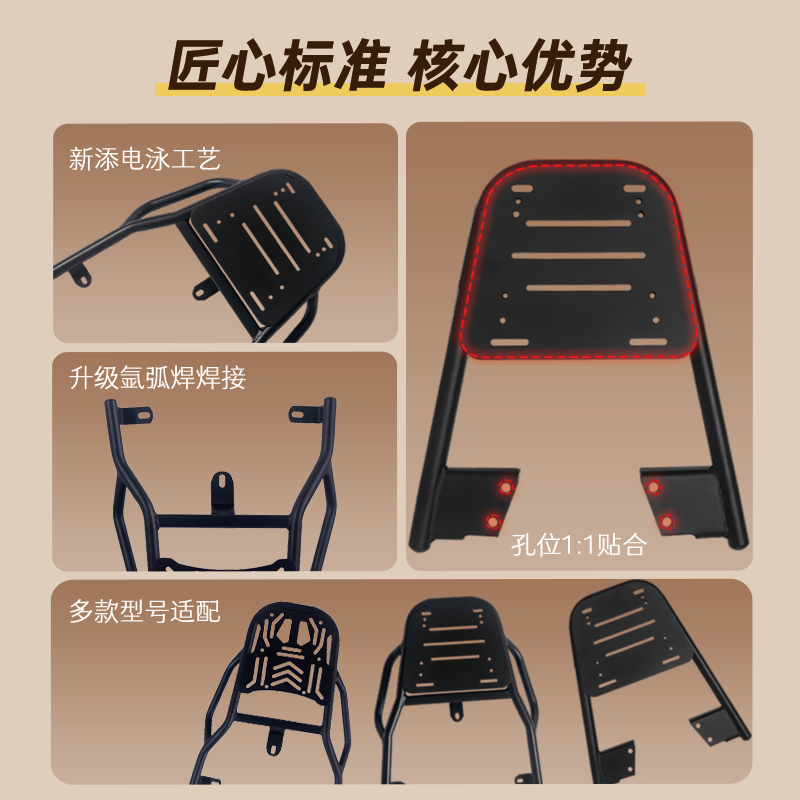 匠心标准 核心优势

新添电泳工艺

升级氩弧焊焊接

孔位1:1贴合

多款型号适配