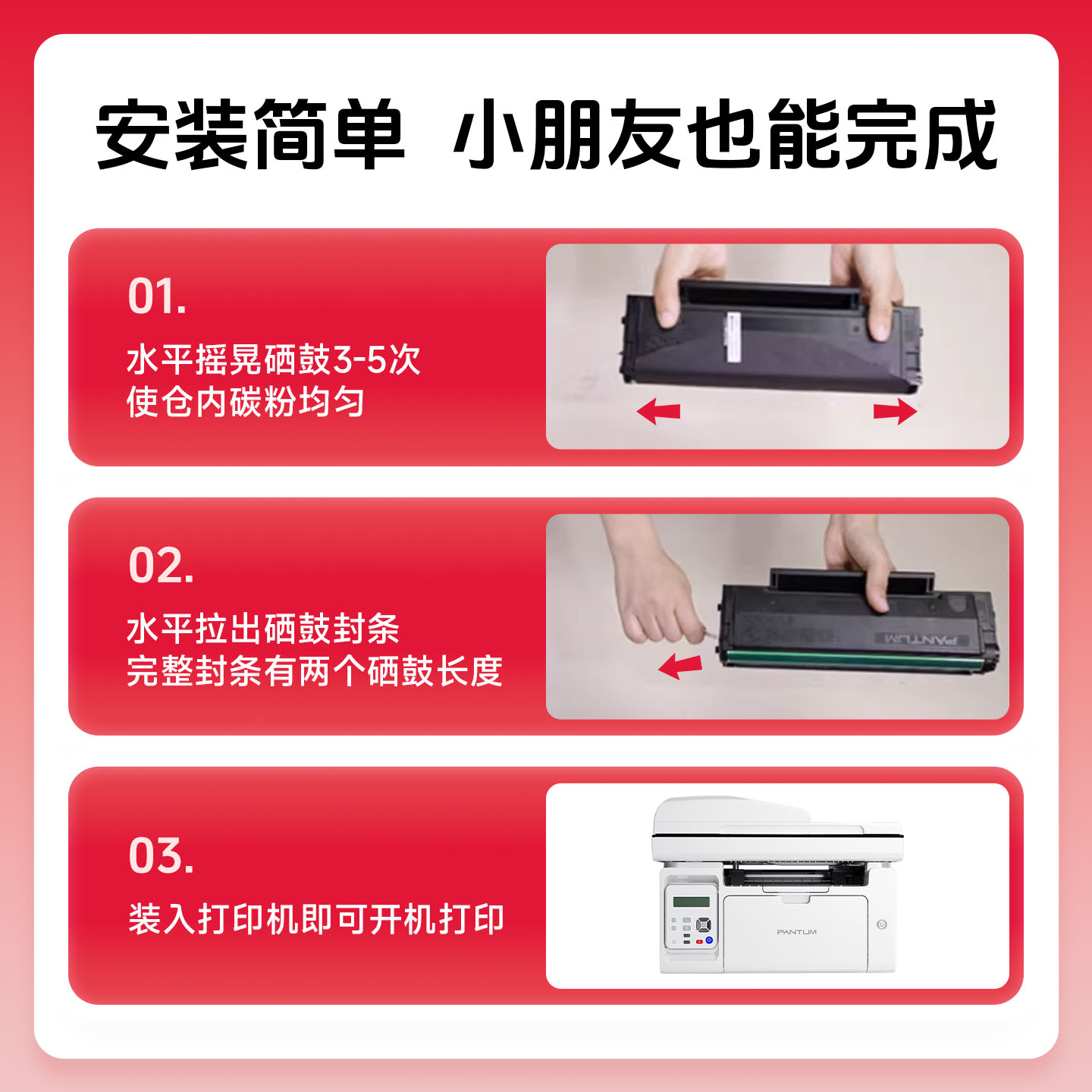 安装简单 小朋友也能完成

01.
水平摇晃硒鼓3-5次
使仓内碳粉均匀

02.
水平拉出硒鼓封条
完整封条有两个硒鼓长度

PANTUM

03.
装入打印机即可开机打印

PANTUM